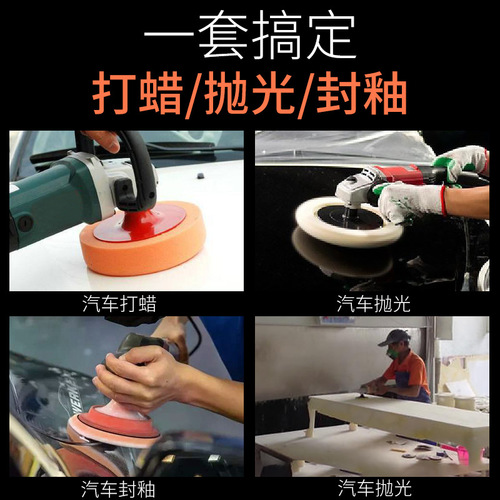 一套搞定
打蜡/抛光/封釉

汽车打蜡

汽车抛光

汽车封釉

汽车抛光