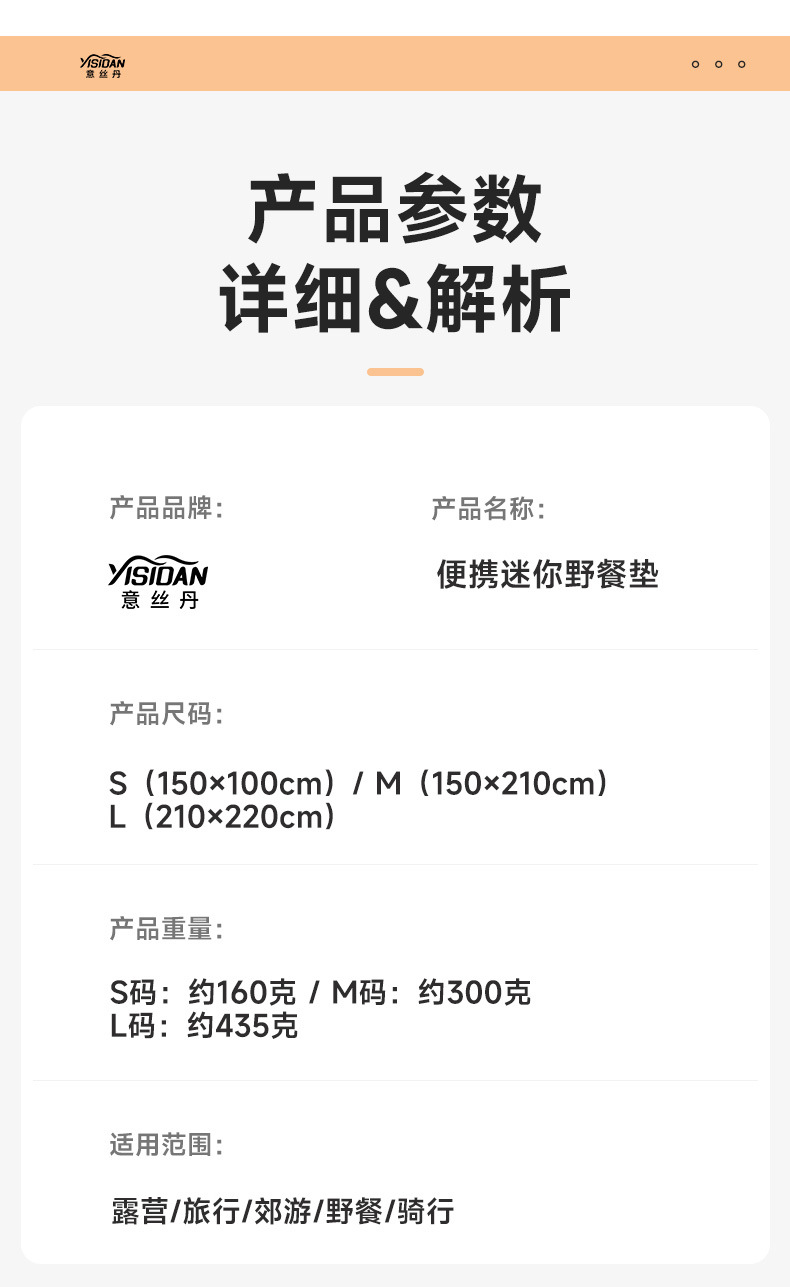 YISIDAN
意丝丹

产品参数
详细&解析

产品品牌:

YISIDAN
意丝丹

产品名称:

便携迷你野餐垫

产品尺码:

S（150×100cm）/ M（150×210cm）
L（210×220cm）

产品重量:

S码：约160克 / M码：约300克
L码：约435克

适用范围:

露营/旅行/郊游/野餐/骑行