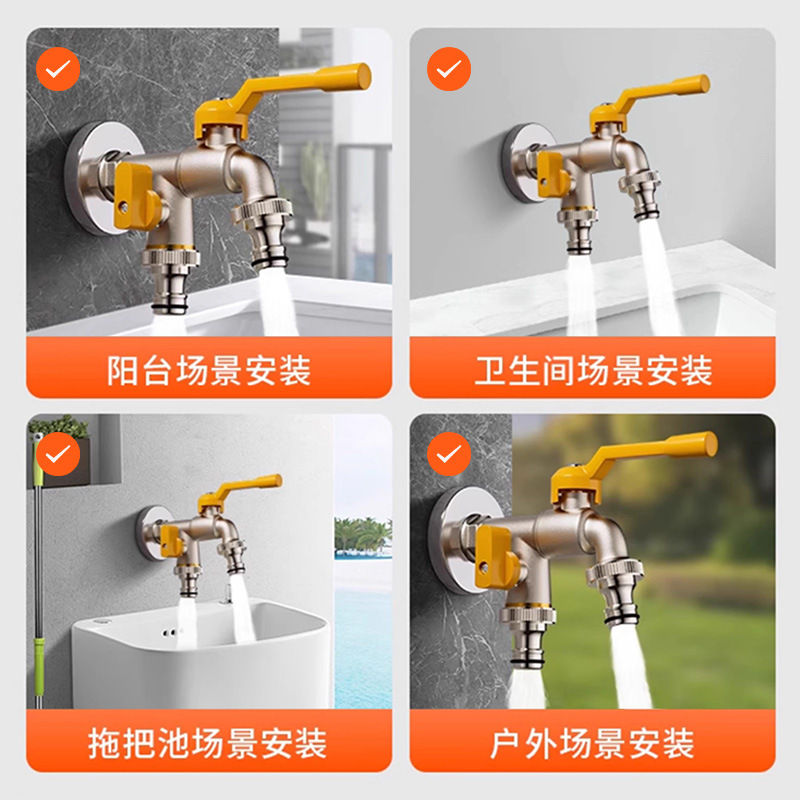 阳台场景安装

卫生间场景安装

拖把池场景安装

户外场景安装