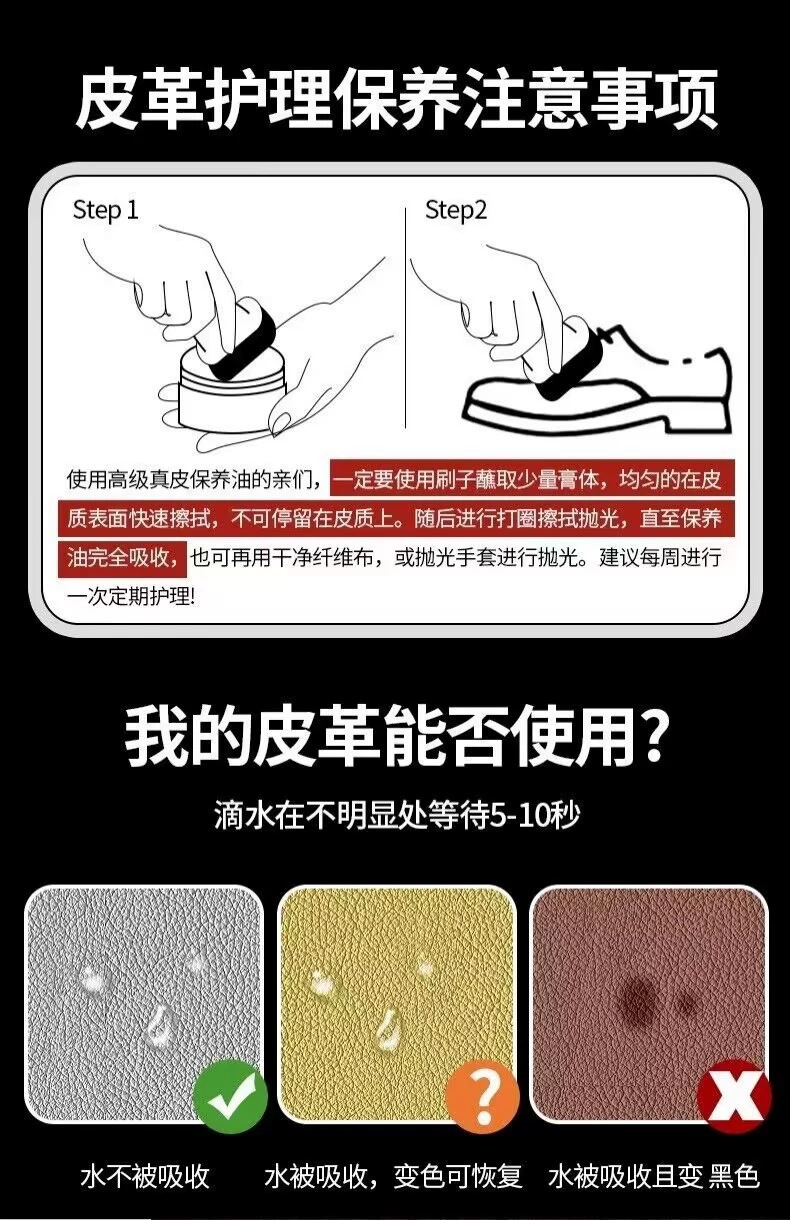 皮革护理保养注意事项

Step 1

Step2

使用高级真皮保养油的亲们，一定要使用刷子蘸取少量膏体，均匀的在皮质表面快速擦拭，不可停留在皮质上。随后进行打圈擦拭抛光，直至保养油完全吸收，也可再用干净纤维布，或抛光手套进行抛光。建议每周进行一次定期护理!

我的皮革能否使用?

滴水在不明显处等待5-10秒

水不被吸收

水被吸收，变色可恢复

水被吸收且变 黑色