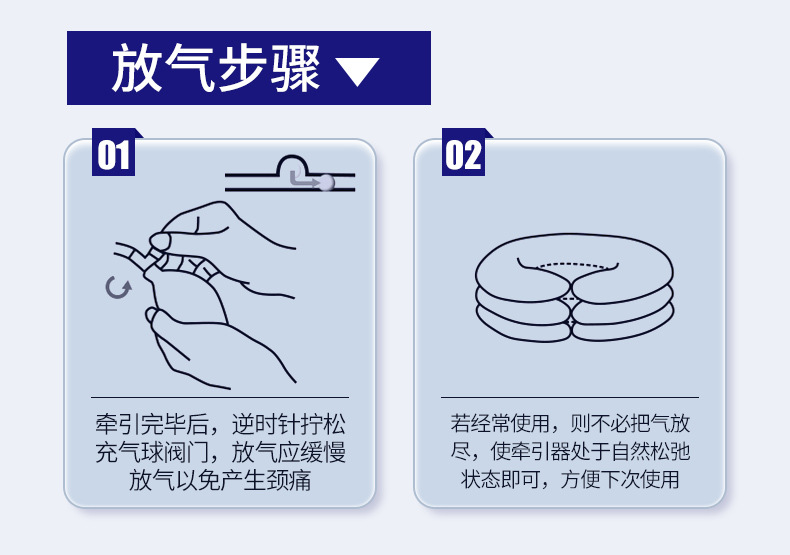 放气步骤

01

牵引完毕后，逆时针拧松充气球阀门，放气应缓慢放气以免产生颈痛

02

若经常使用，则不必把气放尽，使牵引器处于自然松弛状态即可，方便下次使用