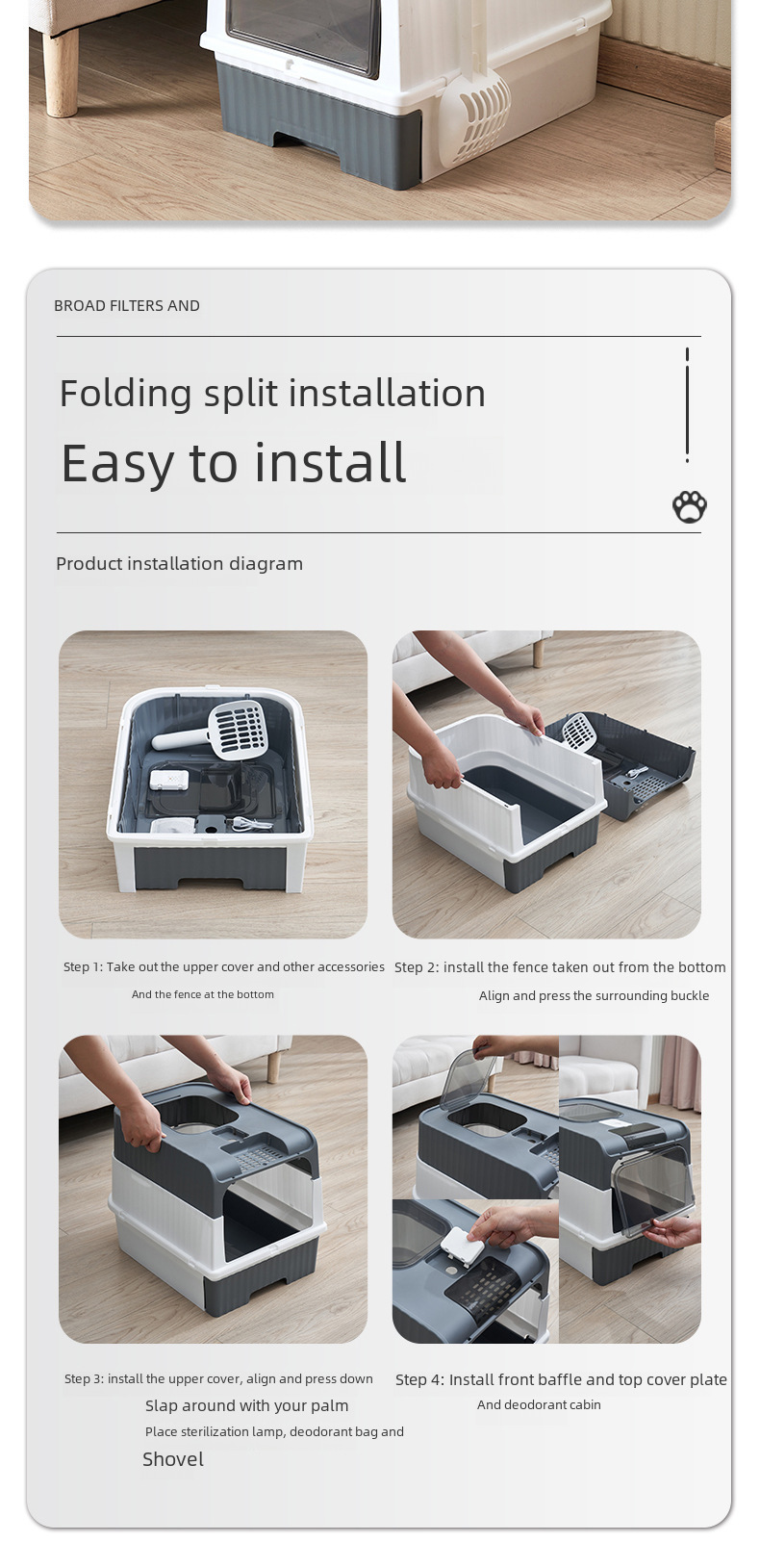 BROAD FILTERS AND

Folding split installation

Easy to install

Product installation diagram

Step 1: Take out the upper cover and other accessories

And the fence at the bottom

Step 2: install the fence taken out from the bottom

Align and press the surrounding buckle

Step 3: install the upper cover, align and press down

Slap around with your palm

Place sterilization lamp, deodorant bag and

Shovel

Step 4: Install front baffle and top cover plate

And deodorant cabin