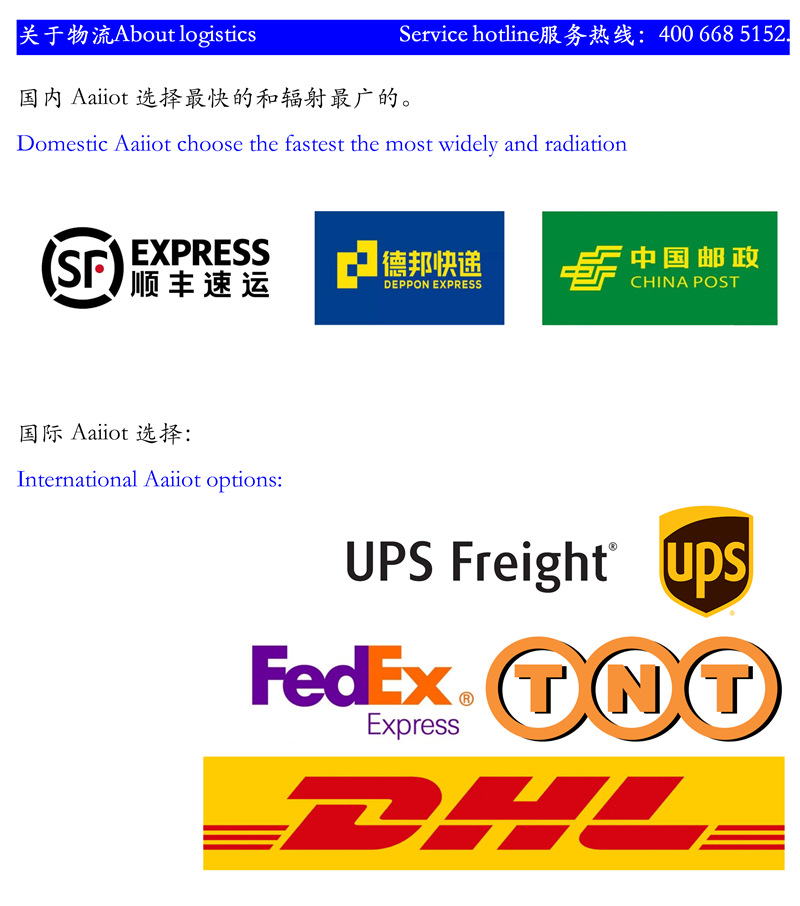 关于物流About logistics Service hotline服务热线：400 668 5152.

国内Aaiiot选择最快的和辐射最广的。

Domestic Aaiiot choose the fastest the most widely and radiation

SF EXPRESS 顺丰速运

德邦快递 DEPPON EXPRESS

中国邮政 CHINA POST

国际Aaiiot选择：

International Aaiiot options:

UPS Freight®

ups

FedEx® Express

TNT

DHL