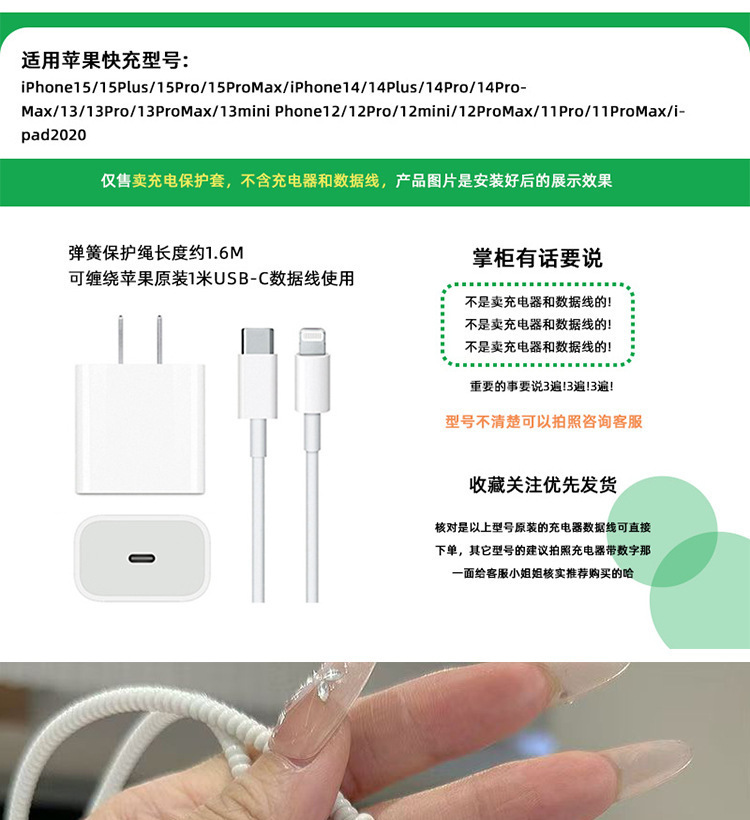 适用苹果快充型号:
iPhone15/15Plus/15Pro/15ProMax/iPhone14/14Plus/14Pro/14Pro-Max/13/13Pro/13ProMax/13mini Phone12/12Pro/12mini/12ProMax/11Pro/11ProMax/i-pad2020

仅售卖充电保护套，不含充电器和数据线，产品图片是安装好后的展示效果

弹簧保护绳长度约1.6M
可缠绕苹果原装1米USB-C数据线使用

掌柜有话要说

不是卖充电器和数据线的!
不是卖充电器和数据线的!
不是卖充电器和数据线的!

重要的事要说3遍!3遍!3遍!

型号不清楚可以拍照咨询客服

收藏关注优先发货

核对是以上型号原装的充电器数据线可直接下单，其它型号的建议拍照充电器带数字那一面给客服小姐姐核实推荐购买的哈