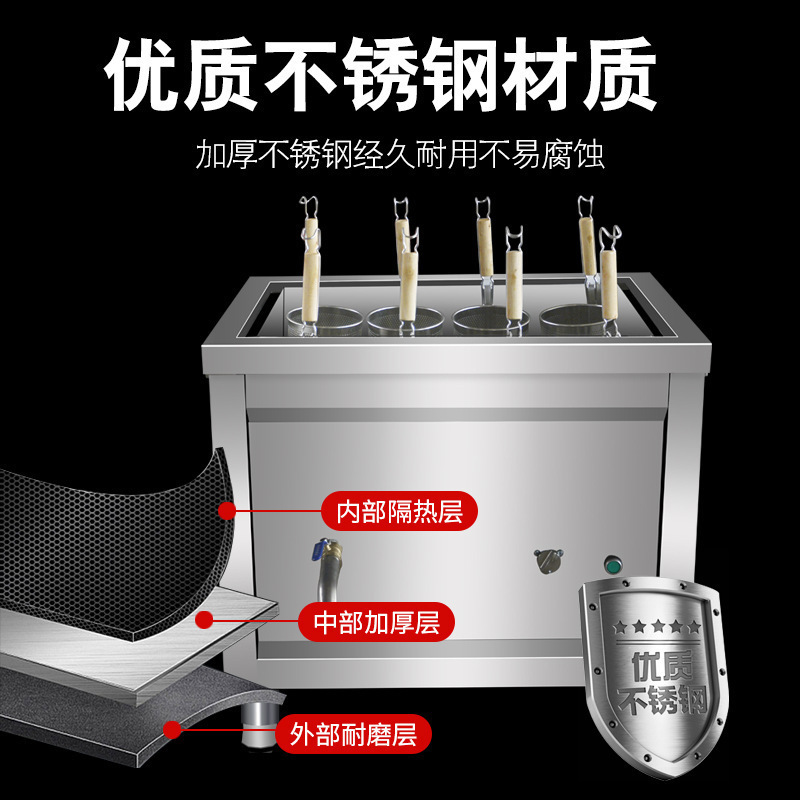 优质不锈钢材质

加厚不锈钢经久耐用不易腐蚀

内部隔热层

中部加厚层

外部耐磨层

优质
不锈钢