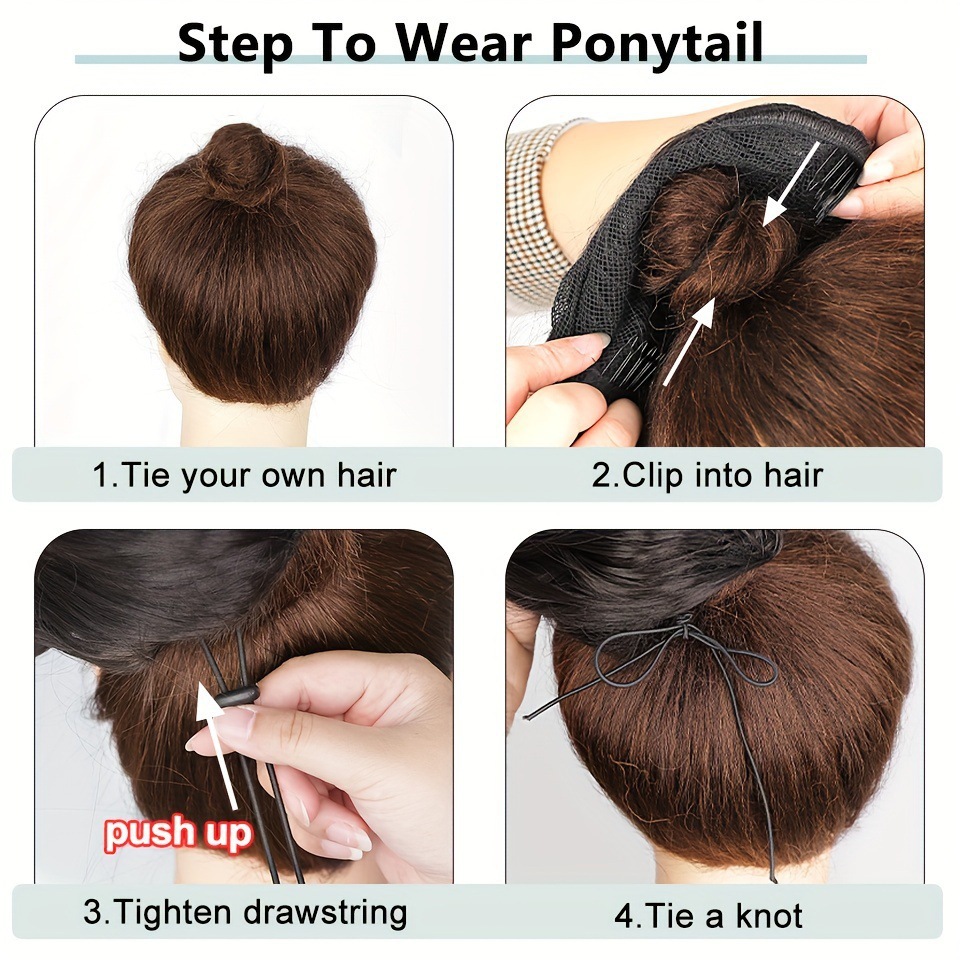 Step To Wear Ponytail

1.Tie your own hair

2.Clip into hair

push up

3.Tighten drawstring

4.Tie a knot