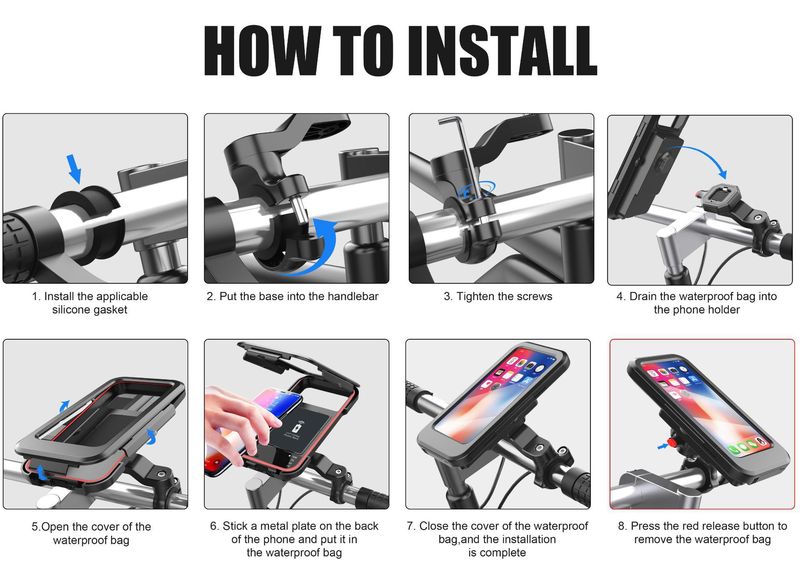 HOW TO INSTALL

1. Install the applicable silicone gasket

2. Put the base into the handlebar

3. Tighten the screws

4. Drain the waterproof bag into the phone holder

5.Open the cover of the waterproof bag

6. Stick a metal plate on the back of the phone and put it in the waterproof bag

7. Close the cover of the waterproof bag,and the installation is complete

8. Press the red release button to remove the waterproof bag