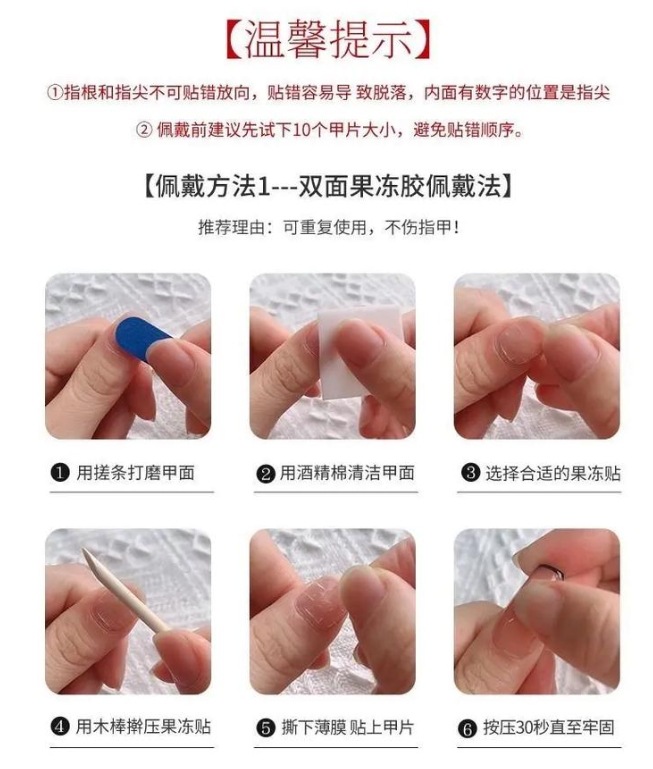 【温馨提示】

①指根和指尖不可贴错放向，贴错容易导 致脱落，内面有数字的位置是指尖

② 佩戴前建议先试下10个甲片大小，避免贴错顺序。

【佩戴方法1---双面果冻胶佩戴法】

推荐理由：可重复使用，不伤指甲！

❶ 用搓条打磨甲面

❷ 用酒精棉清洁甲面

❸ 选择合适的果冻贴

❹ 用木棒擀压果冻贴

❺ 撕下薄膜 贴上甲片

❻ 按压30秒直至牢固