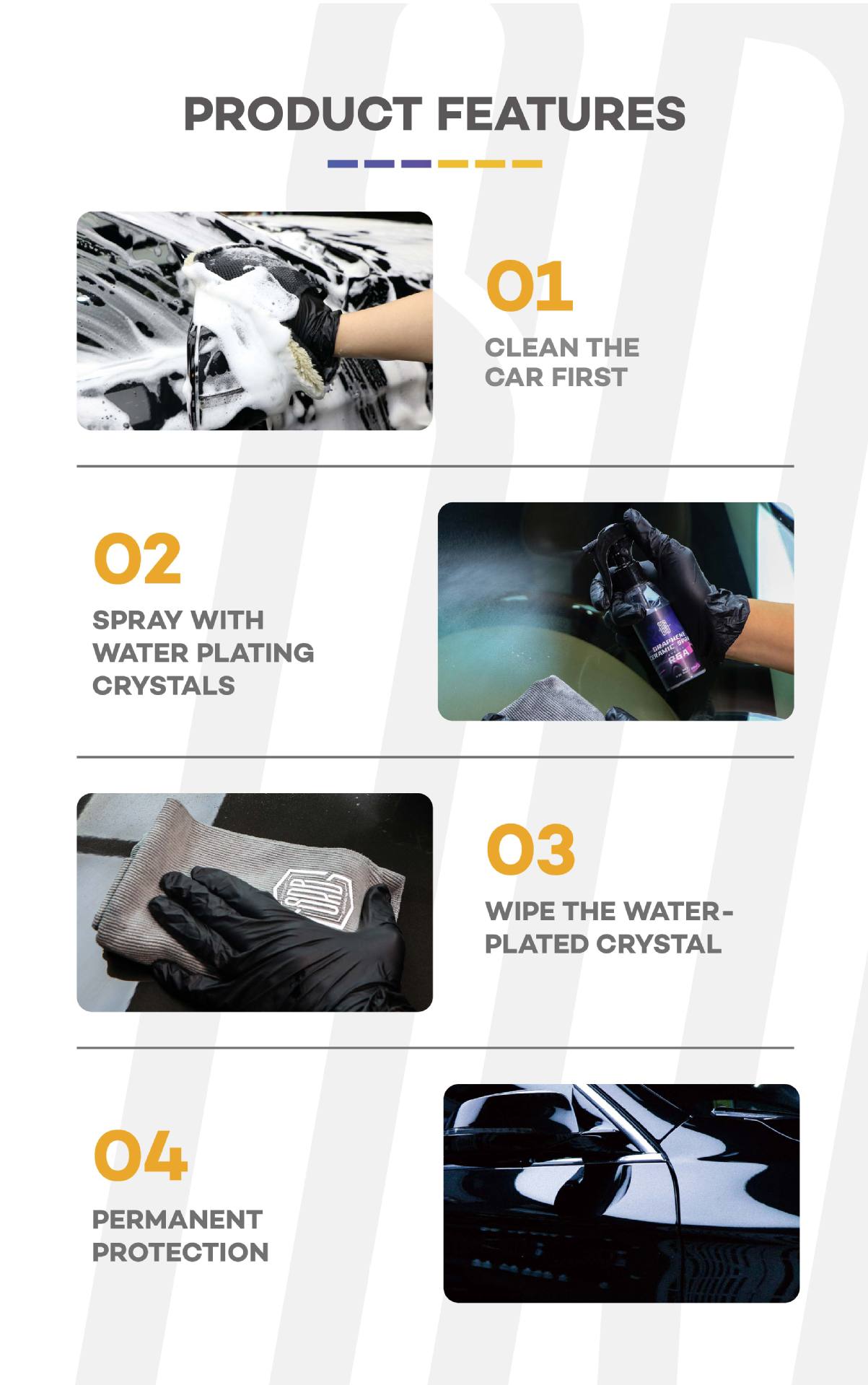 PRODUCT FEATURES

01

CLEAN THE CAR FIRST

02

SPRAY WITH WATER PLATING CRYSTALS

GRAPHENE CERAMIC SPRAY

RGA

03

WIPE THE WATER-PLATED CRYSTAL

04

PERMANENT PROTECTION