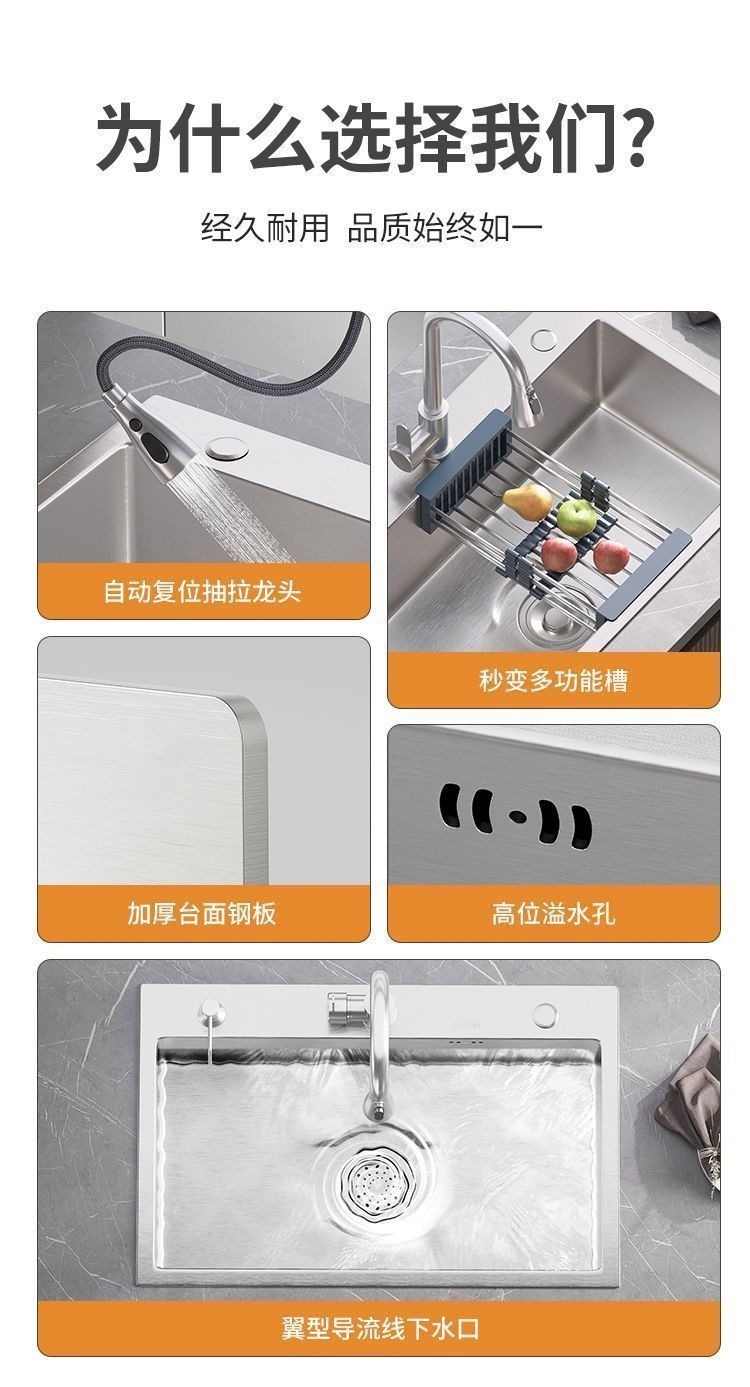 为什么选择我们?

经久耐用 品质始终如一

自动复位抽拉龙头

秒变多功能槽

加厚台面钢板

高位溢水孔

翼型导流线下水口