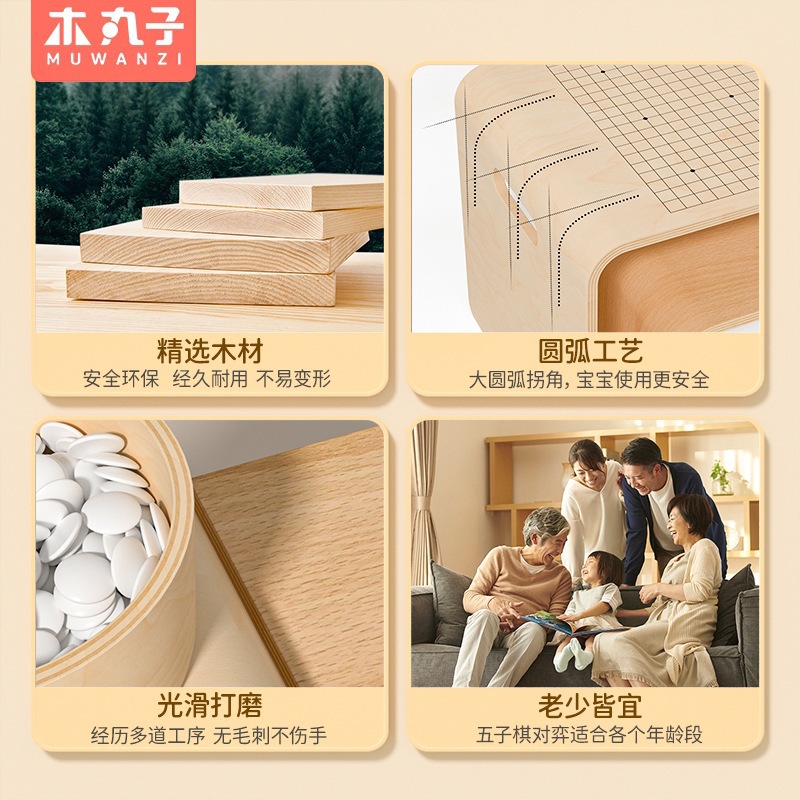 木丸子
MUWANZI

精选木材
安全环保 经久耐用 不易变形

圆弧工艺
大圆弧拐角，宝宝使用更安全

光滑打磨
经历多道工序 无毛刺不伤手

老少皆宜
五子棋对弈适合各个年龄段