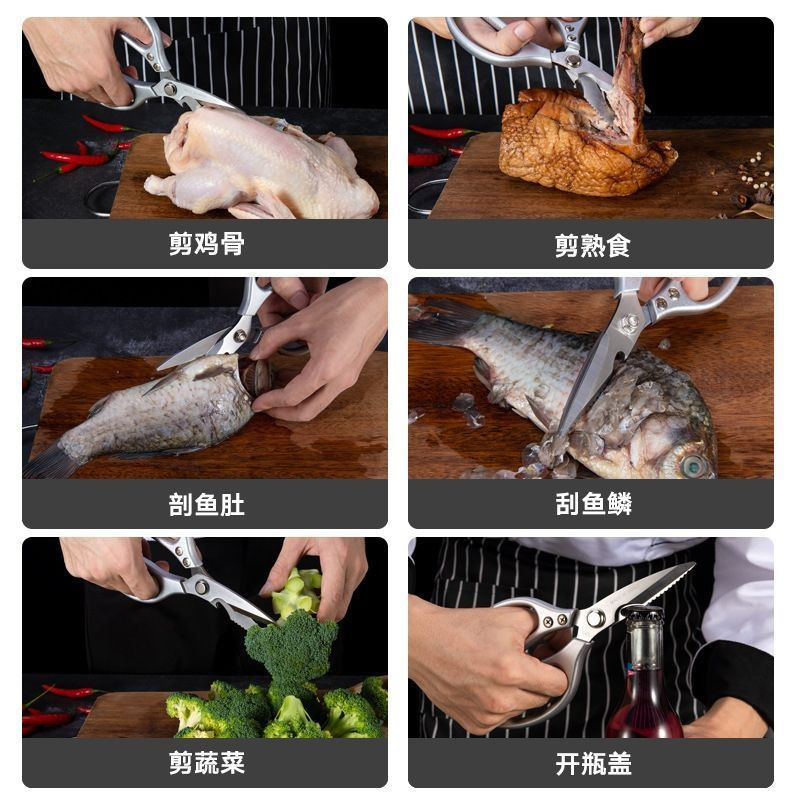 剪鸡骨

剪熟食

剖鱼肚

刮鱼鳞

剪蔬菜

开瓶盖