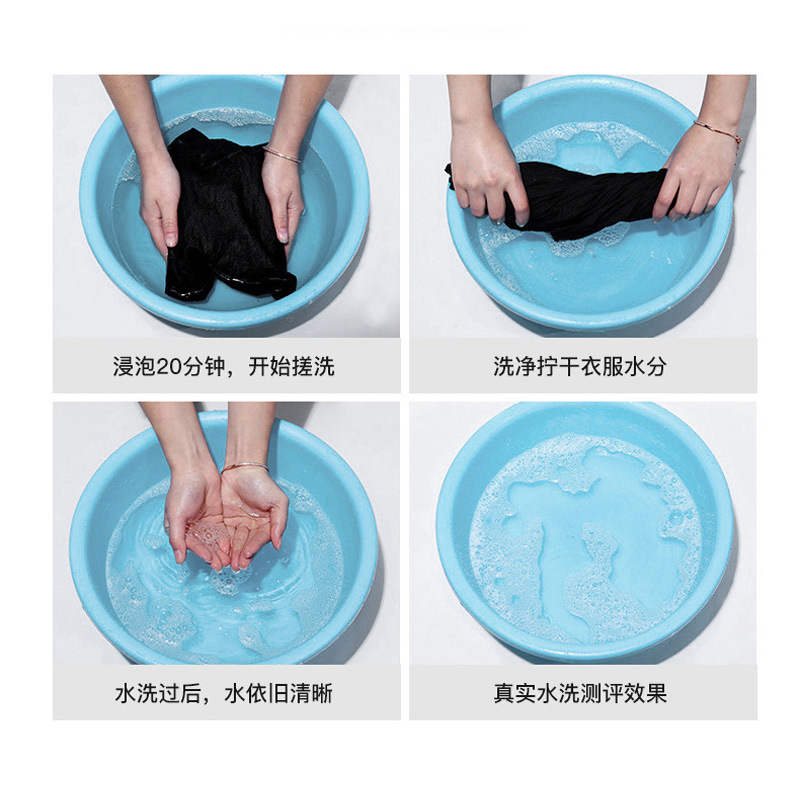 浸泡20分钟，开始搓洗

洗净拧干衣服水分

水洗过后，水依旧清晰

真实水洗测评效果