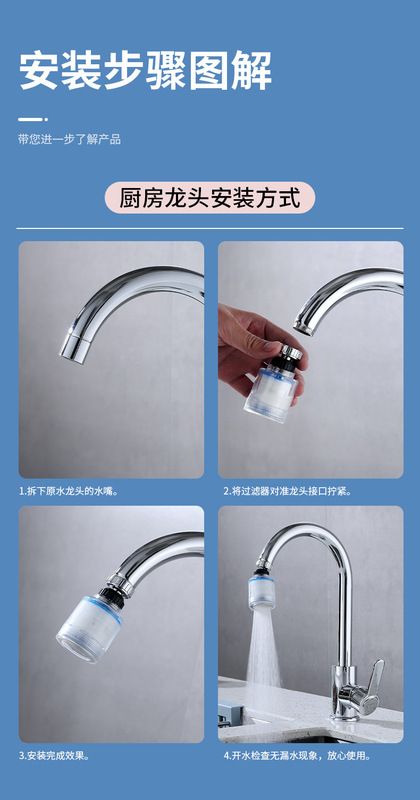 安装步骤图解

带您进一步了解产品

厨房龙头安装方式

1.拆下原水龙头的水嘴。

2.将过滤器对准龙头接口拧紧。

3.安装完成效果。

4.开水检查无漏水现象，放心使用。