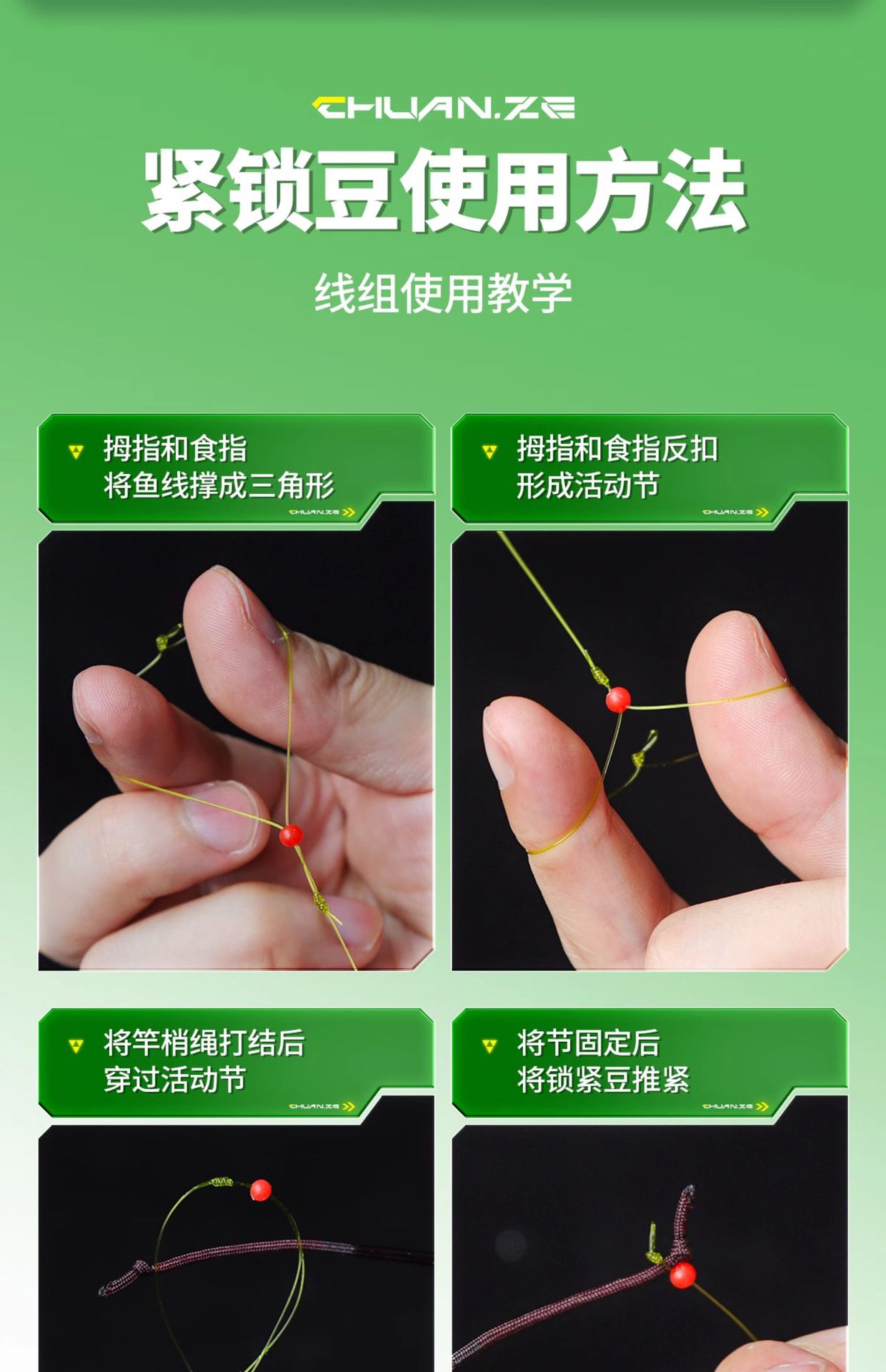 CHUAN.ZE

紧锁豆使用方法

线组使用教学

拇指和食指
将鱼线撑成三角形
CHUAN.ZE

拇指和食指反扣
形成活动节
CHUAN.ZE

将竿梢绳打结后
穿过活动节
CHUAN.ZE

将节固定后
将锁紧豆推紧
CHUAN.ZE