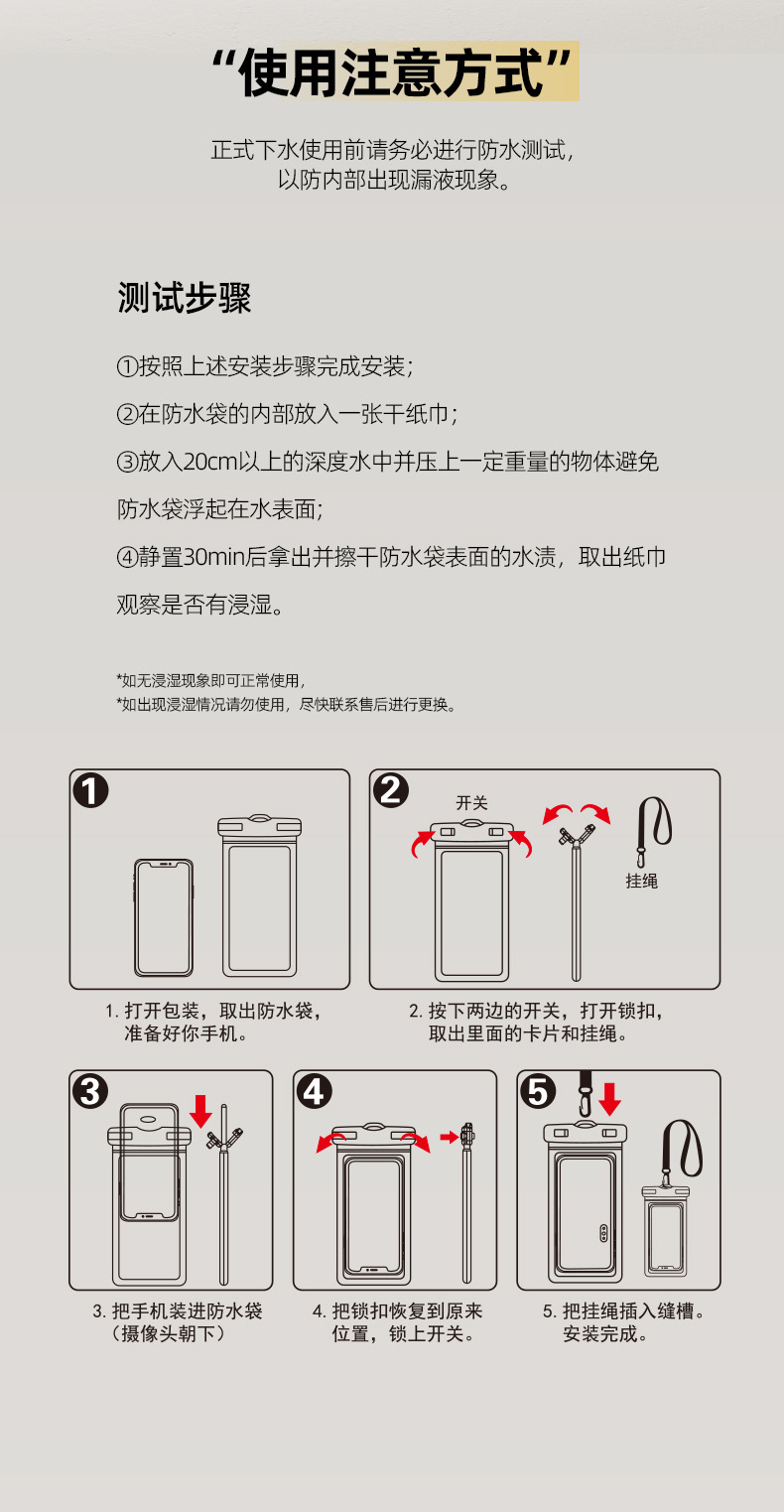 “使用注意方式”

正式下水使用前请务必进行防水测试，以防内部出现漏液现象。

测试步骤

①按照上述安装步骤完成安装；

②在防水袋的内部放入一张干纸巾；

③放入20cm以上的深度水中并压上一定重量的物体避免防水袋浮起在水表面；

④静置30min后拿出并擦干防水袋表面的水渍，取出纸巾观察是否有浸湿。

*如无浸湿现象即可正常使用，
*如出现浸湿情况请勿使用，尽快联系售后进行更换。

1

2

开关

挂绳

1. 打开包装，取出防水袋，准备好你手机。

2. 按下两边的开关，打开锁扣，取出里面的卡片和挂绳。

3

4

5

3. 把手机装进防水袋（摄像头朝下）

4. 把锁扣恢复到原来位置，锁上开关。

5. 把挂绳插入缝槽。安装完成。