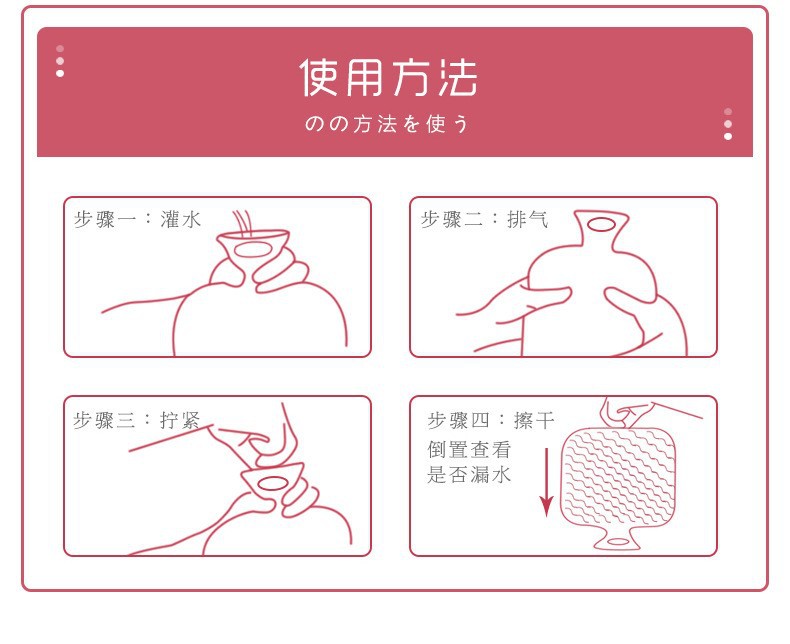 使用方法
のの方法を使う

步骤一：灌水

步骤二：排气

步骤三：拧紧

步骤四：擦干
倒置查看
是否漏水