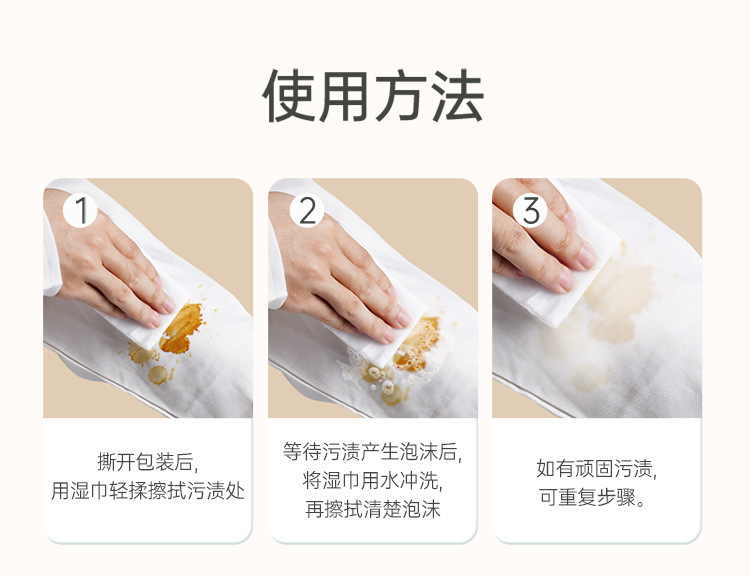 使用方法

1

撕开包装后,
用湿巾轻揉擦拭污渍处

2

等待污渍产生泡沫后,
将湿巾用水冲洗,
再擦拭清楚泡沫

3

如有顽固污渍,
可重复步骤。