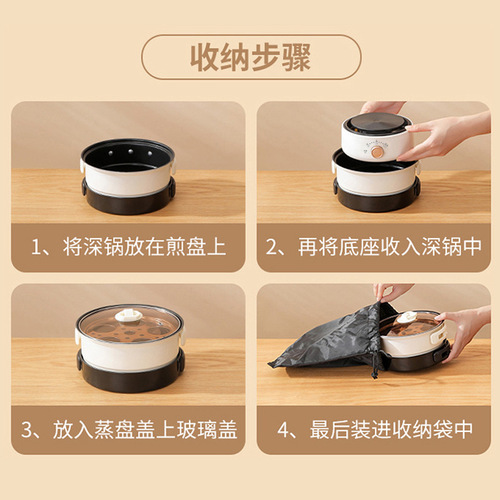 收纳步骤

1、将深锅放在煎盘上

2、再将底座收入深锅中

3、放入蒸盘盖上玻璃盖

4、最后装进收纳袋中