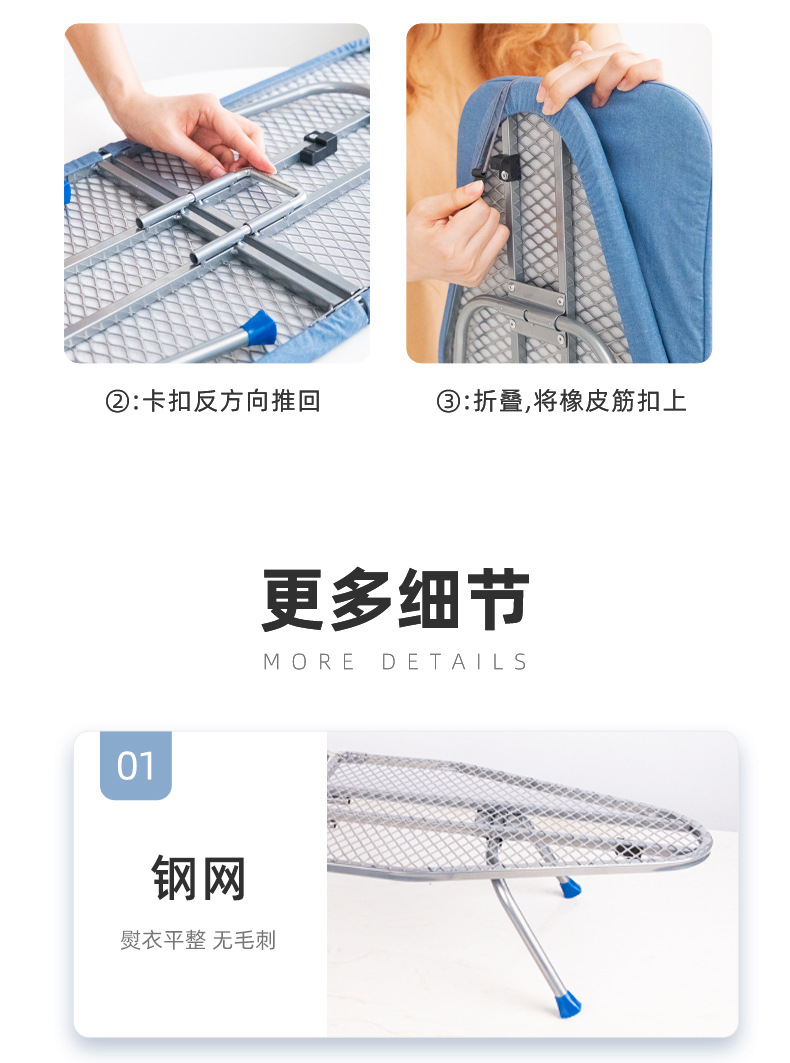 ②:卡扣反方向推回

③:折叠,将橡皮筋扣上

更多细节

MORE DETAILS

01

钢网

熨衣平整 无毛刺