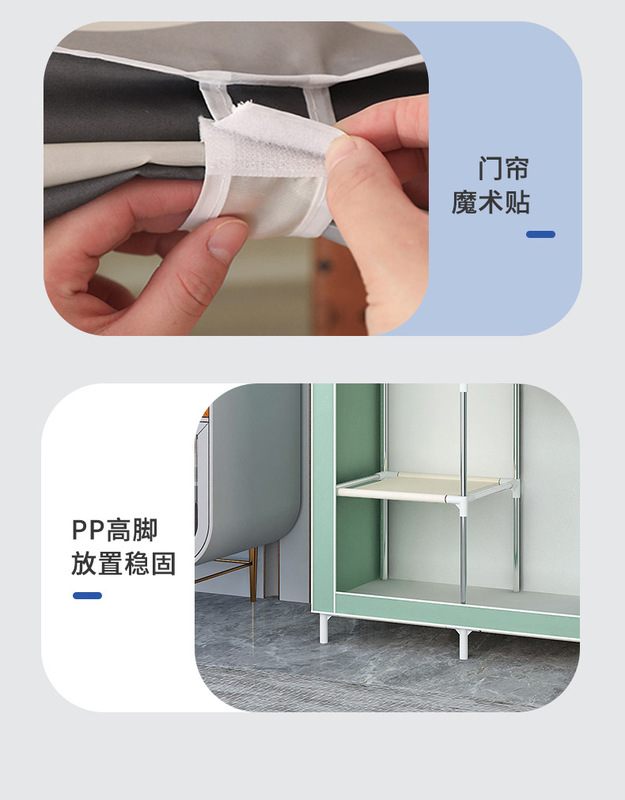 门帘
魔术贴

PP高脚
放置稳固