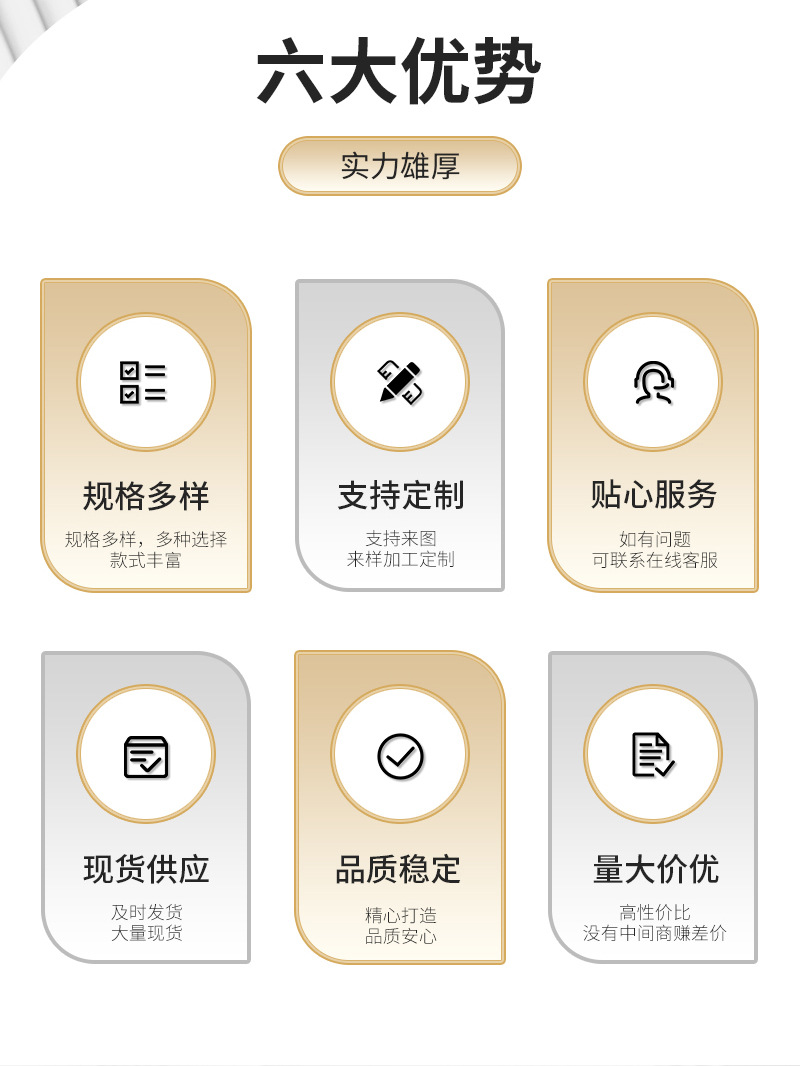 六大优势

实力雄厚

规格多样

规格多样，多种选择
款式丰富

支持定制

支持来图
来样加工定制

贴心服务

如有问题
可联系在线客服

现货供应

及时发货
大量现货

品质稳定

精心打造
品质安心

量大价优

高性价比
没有中间商赚差价