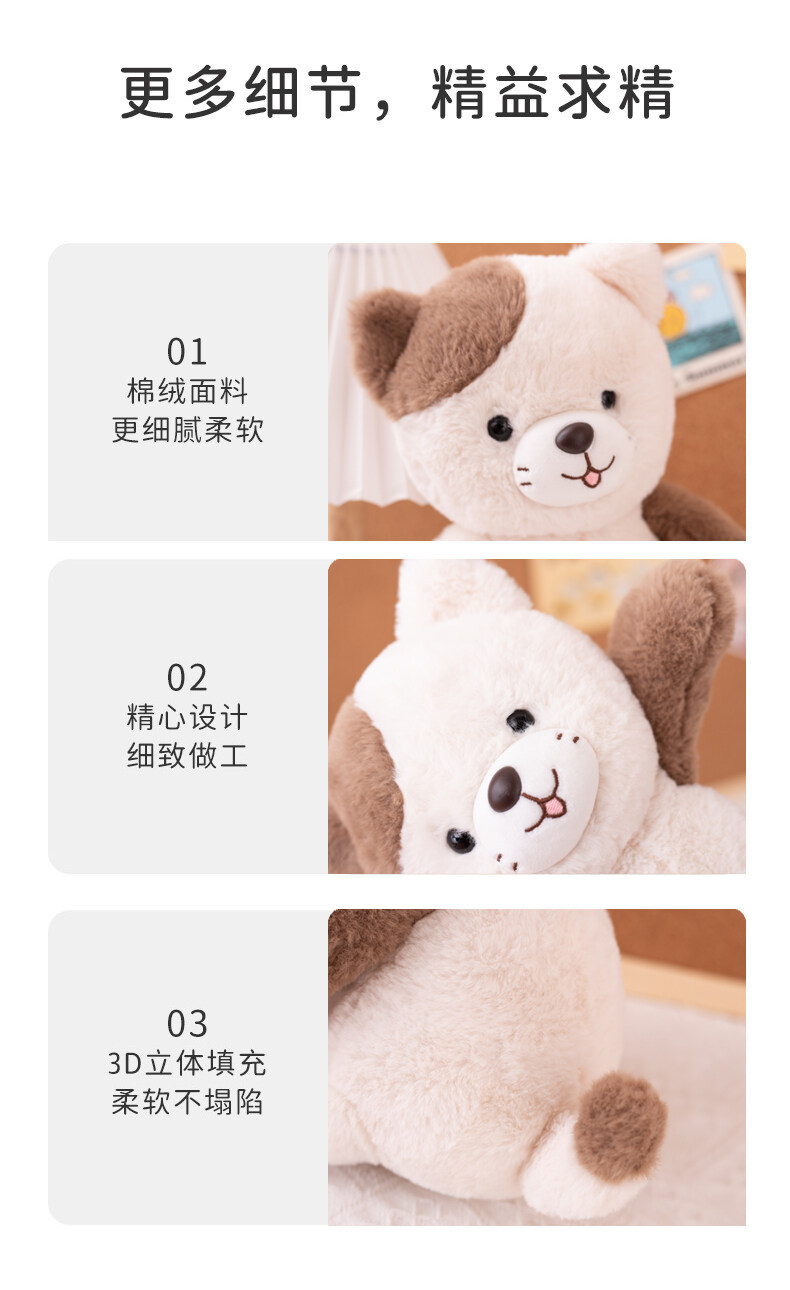 更多细节，精益求精

01
棉绒面料
更细腻柔软

02
精心设计
细致做工

03
3D立体填充
柔软不塌陷