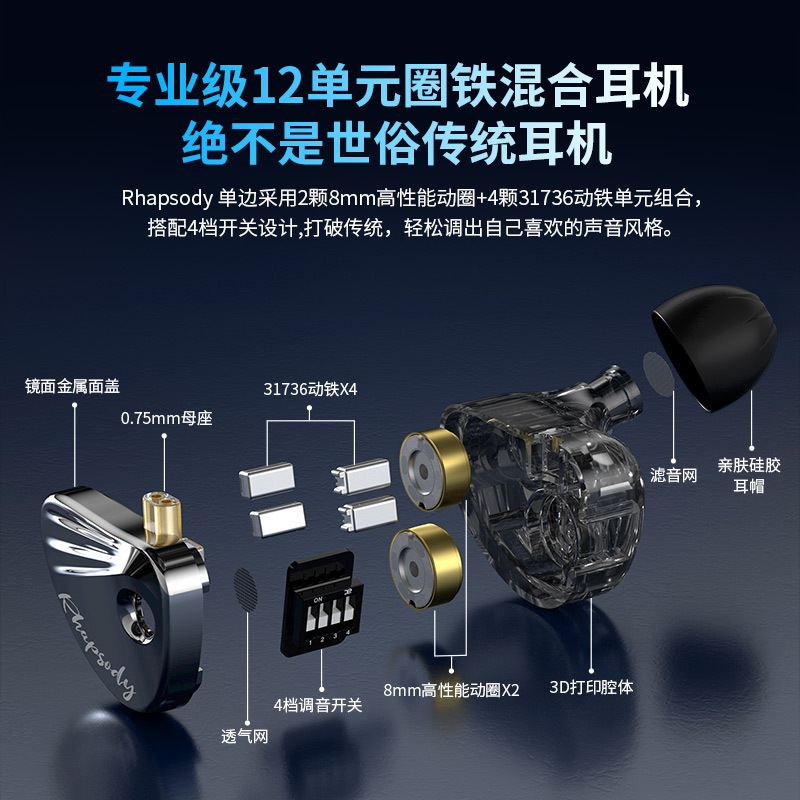 专业级12单元圈铁混合耳机
绝不是世俗传统耳机

Rhapsody 单边采用2颗8mm高性能动圈+4颗31736动铁单元组合，搭配4档开关设计,打破传统，轻松调出自己喜欢的声音风格。

镜面金属面盖

0.75mm母座

31736动铁X4

滤音网

亲肤硅胶耳帽

Rhapsody

ON

1 2 3 4

4档调音开关

透气网

8mm高性能动圈X2

3D打印腔体