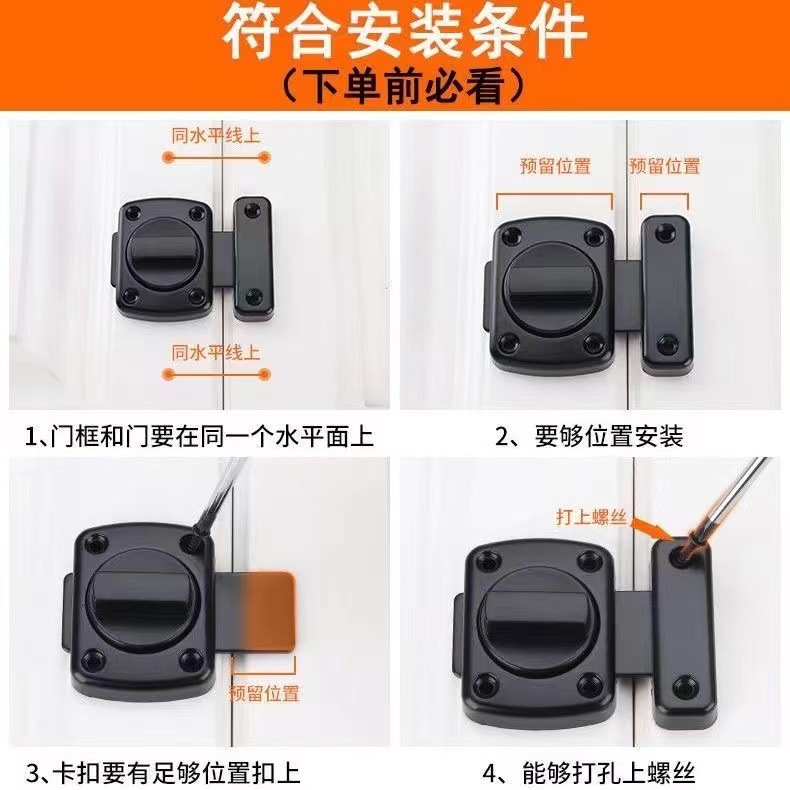 符合安装条件
（下单前必看）

同水平线上
同水平线上
1、门框和门要在同一个水平面上

预留位置
预留位置
2、要够位置安装

预留位置
3、卡扣要有足够位置扣上

打上螺丝
4、能够打孔上螺丝