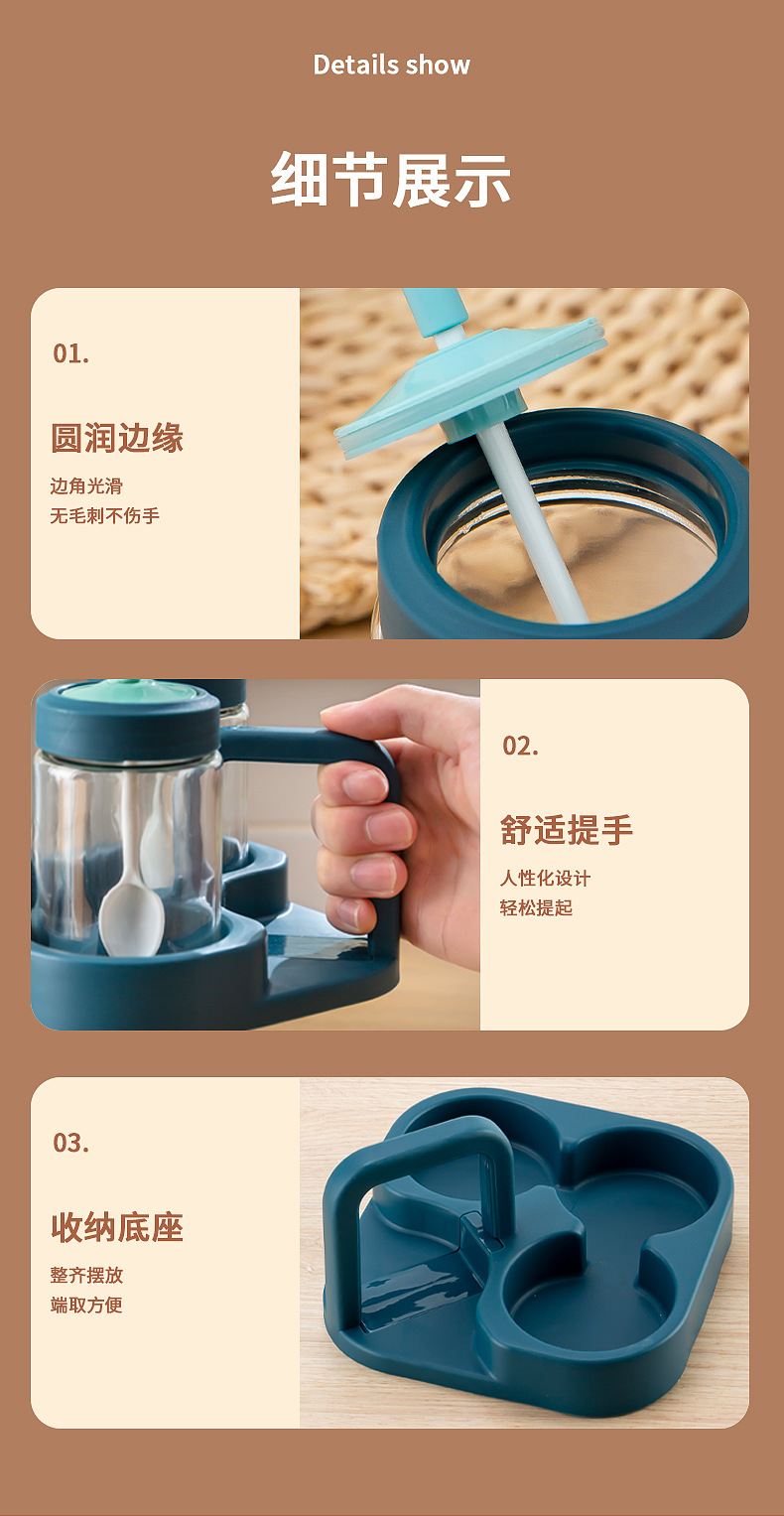 Details show

细节展示

01.

圆润边缘

边角光滑
无毛刺不伤手

02.

舒适提手

人性化设计
轻松提起

03.

收纳底座

整齐摆放
端取方便