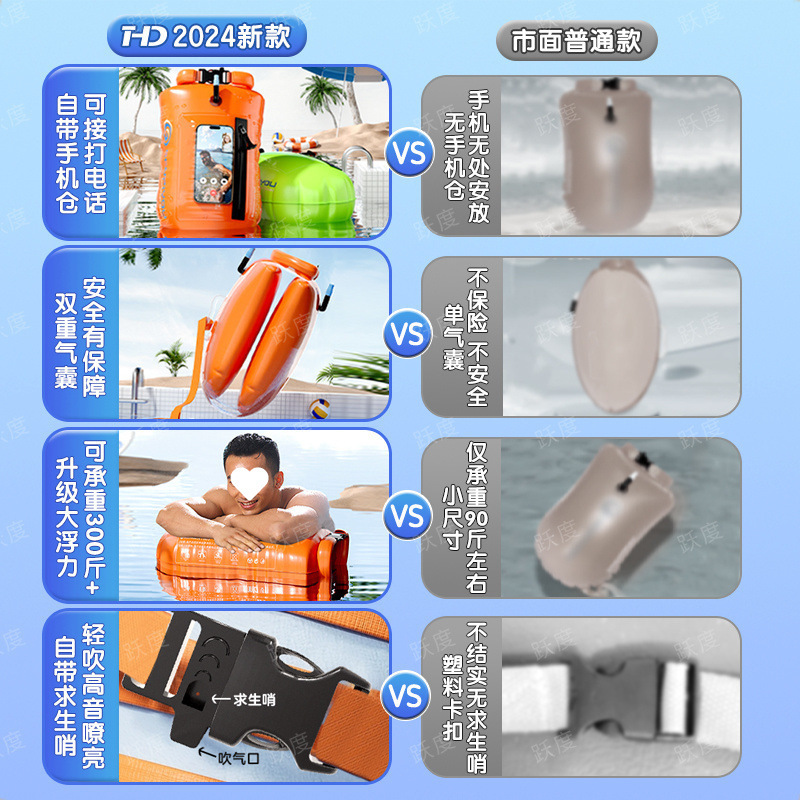 THD 2024新款

市面普通款

自带手机仓
可接打电话

VS

手机无处安放
无手机仓

双重气囊
安全有保障

VS

不保险 不安全
单气囊

升级大浮力
可承重300斤+

VS

仅承重90斤左右
小尺寸

自带求生哨
轻吹高音嘹亮

求生哨

吹气口

VS

不结实无求生哨
塑料卡扣

跃度