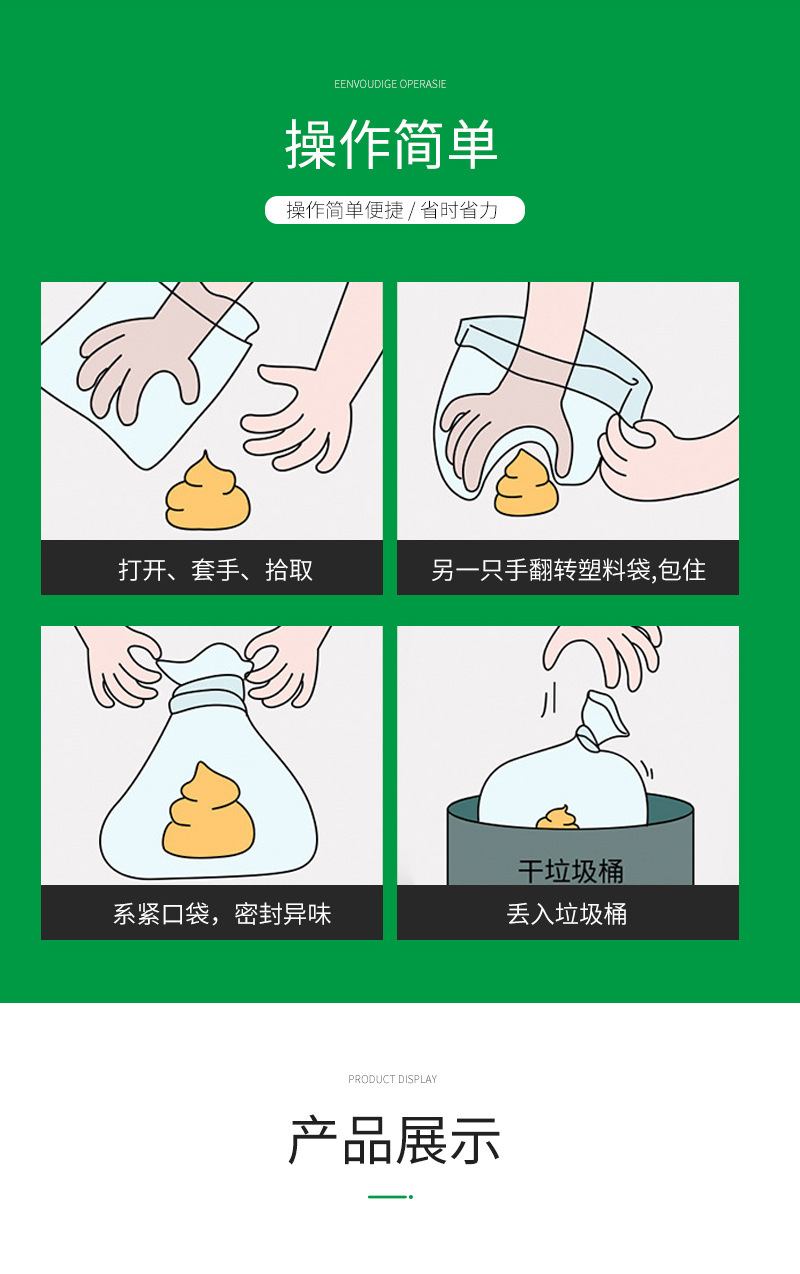 EENVOUDIGE OPERASIE

操作简单

操作简单便捷 / 省时省力

打开、套手、拾取

另一只手翻转塑料袋,包住

系紧口袋，密封异味

干垃圾桶

丢入垃圾桶

PRODUCT DISPLAY

产品展示