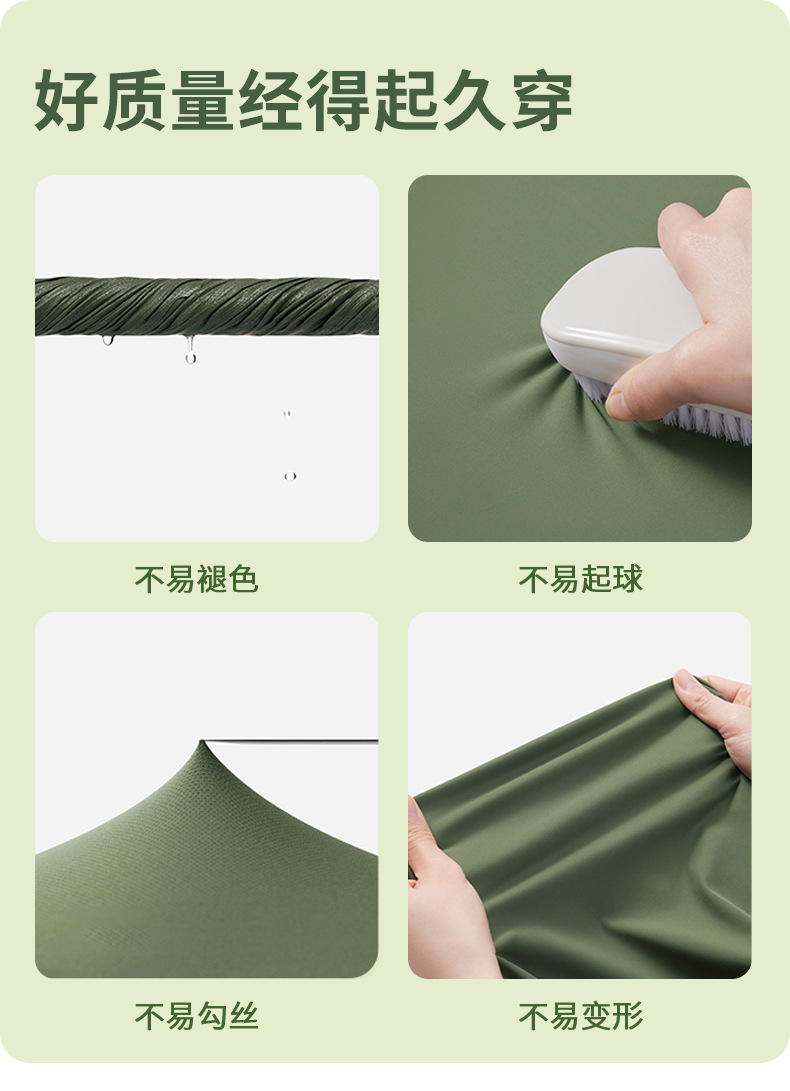 好质量经得起久穿

不易褪色

不易起球

不易勾丝

不易变形