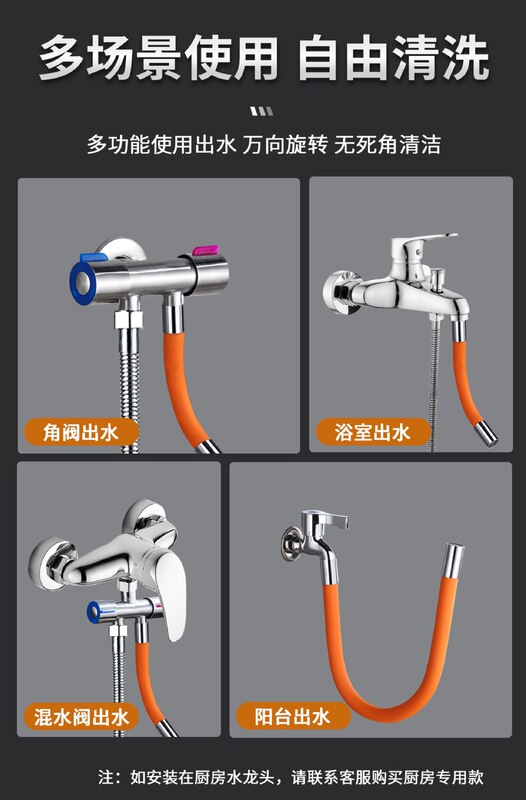 多场景使用 自由清洗

多功能使用出水 万向旋转 无死角清洁

角阀出水

浴室出水

混水阀出水

阳台出水

注：如安装在厨房水龙头，请联系客服购买厨房专用款