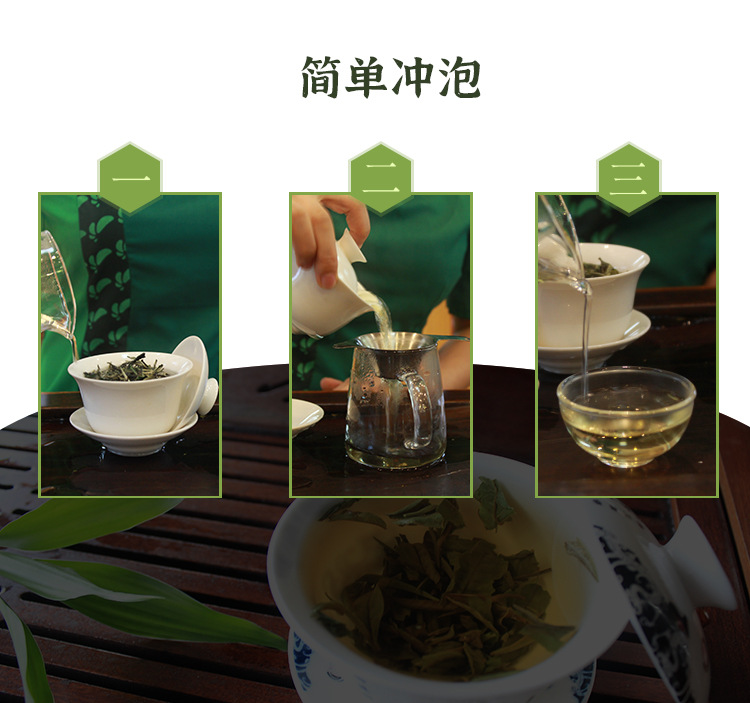 简单冲泡

一

二

三