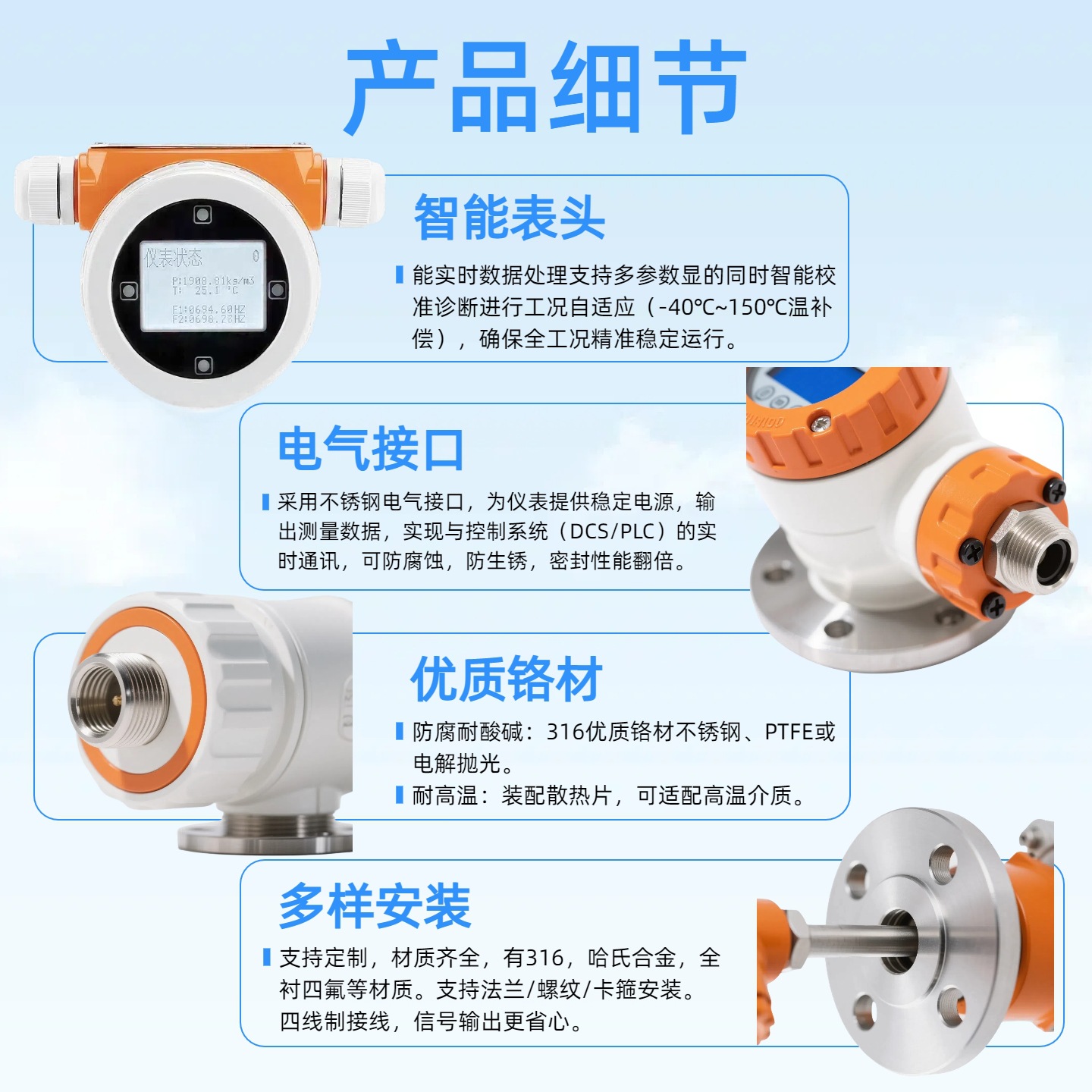 产品细节

仪表状态 0
P:1908.81kg/m3
T: 25.1 °C
F1:8694.60HZ
F2:8696.73HZ

智能表头

能实时数据处理支持多参数显的同时智能校准诊断进行工况自适应（-40℃~150℃温补偿），确保全工况精准稳定运行。

电气接口

采用不锈钢电气接口，为仪表提供稳定电源，输出测量数据，实现与控制系统（DCS/PLC）的实时通讯，可防腐蚀，防生锈，密封性能翻倍。

优质铬材

防腐耐酸碱：316优质铬材不锈钢、PTFE或电解抛光。

耐高温：装配散热片，可适配高温介质。

多样安装

支持定制，材质齐全，有316，哈氏合金，全衬四氟等材质。支持法兰/螺纹/卡箍安装。四线制接线，信号输出更省心。