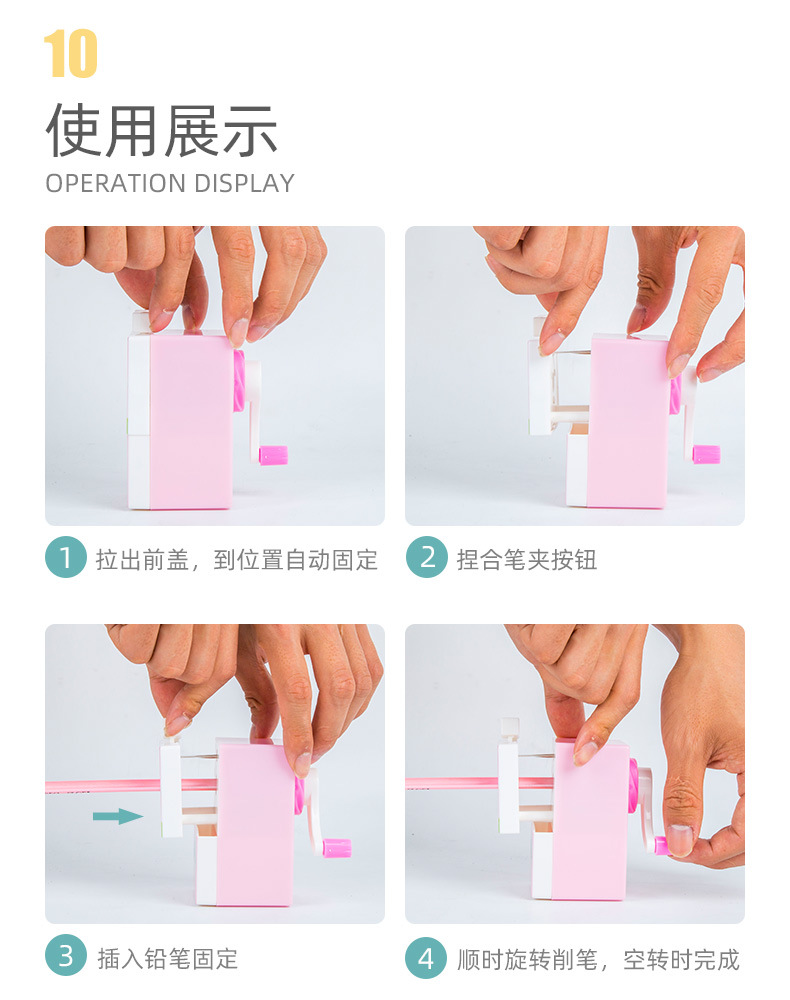 10

使用展示

OPERATION DISPLAY

1 拉出前盖，到位置自动固定

2 捏合笔夹按钮

3 插入铅笔固定

4 顺时旋转削笔，空转时完成