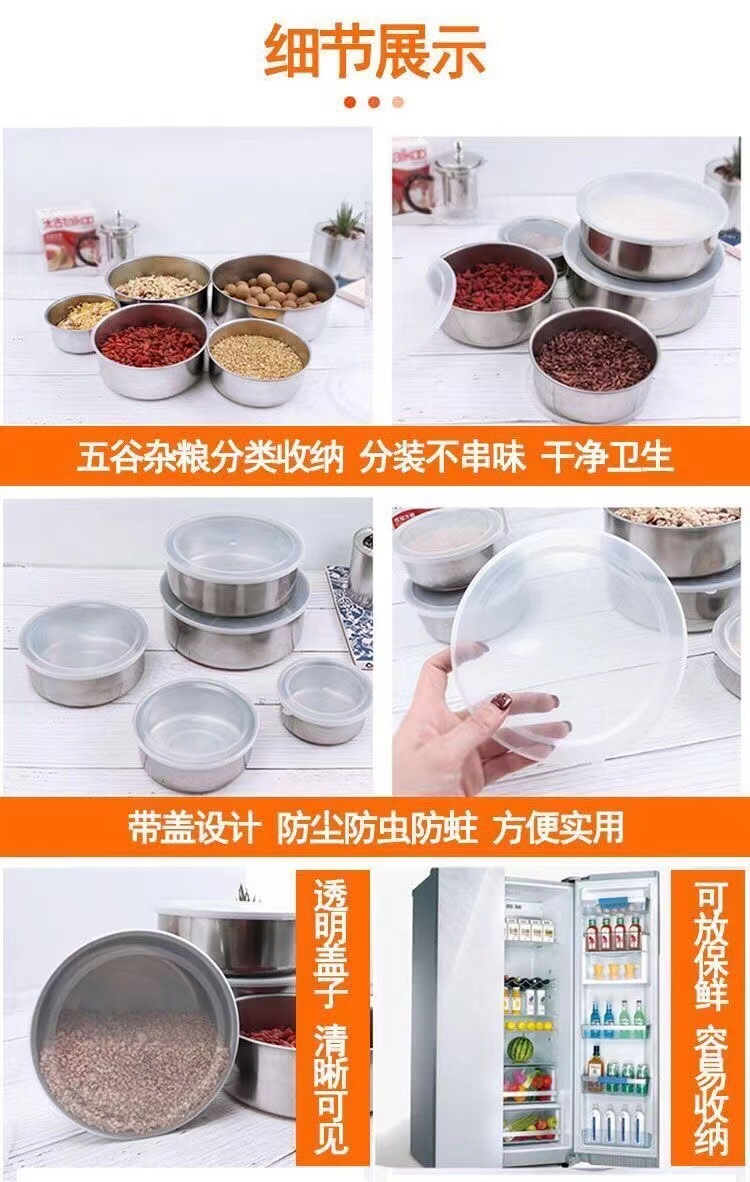 细节展示

五谷杂粮分类收纳 分装不串味 干净卫生

带盖设计 防尘防虫防蛀 方便实用

透明盖子 清晰可见

可放保鲜 容易收纳