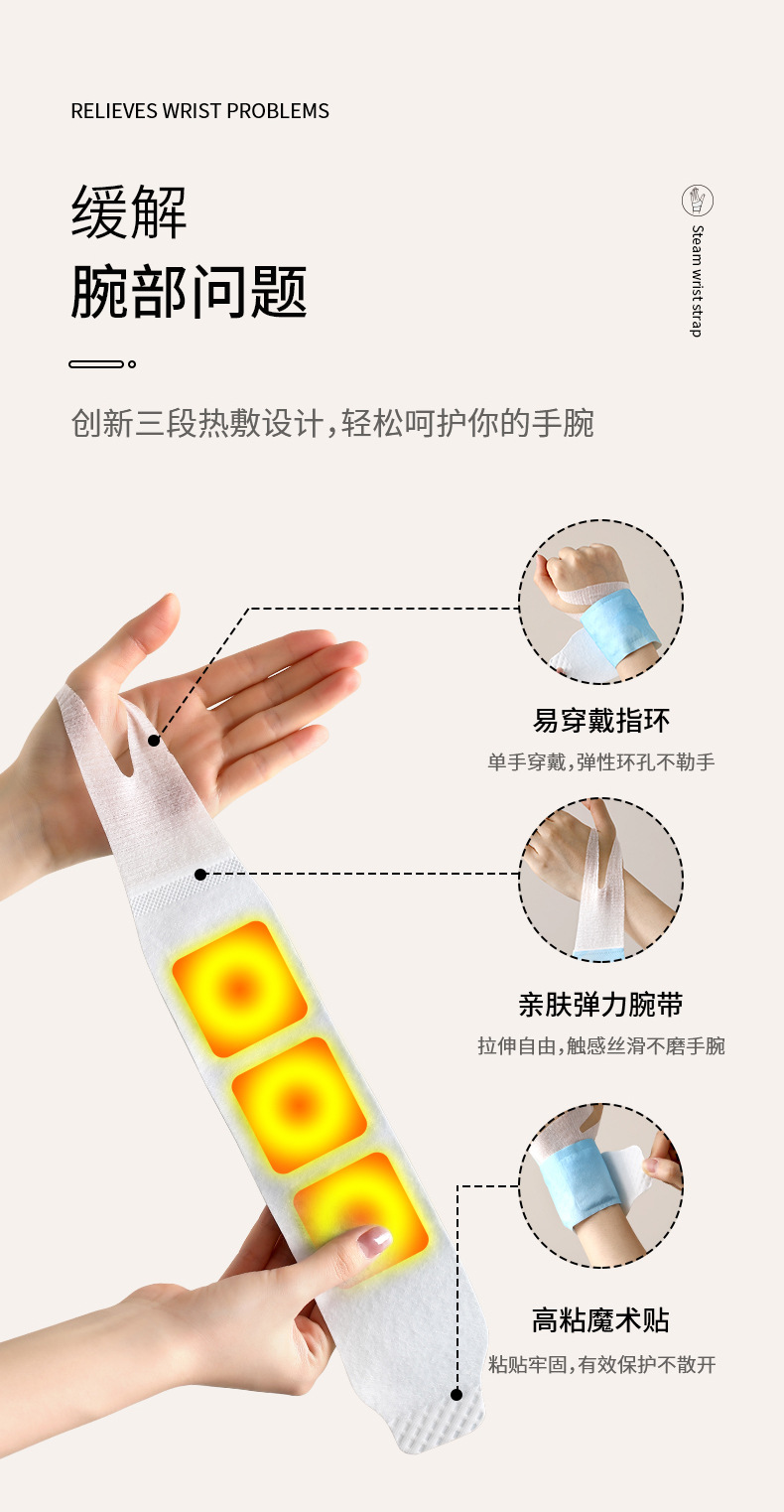 RELIEVES WRIST PROBLEMS

缓解
腕部问题

Steam wrist strap

创新三段热敷设计，轻松呵护你的手腕

易穿戴指环
单手穿戴，弹性环孔不勒手

亲肤弹力腕带
拉伸自由，触感丝滑不磨手腕

高粘魔术贴
粘贴牢固，有效保护不散开