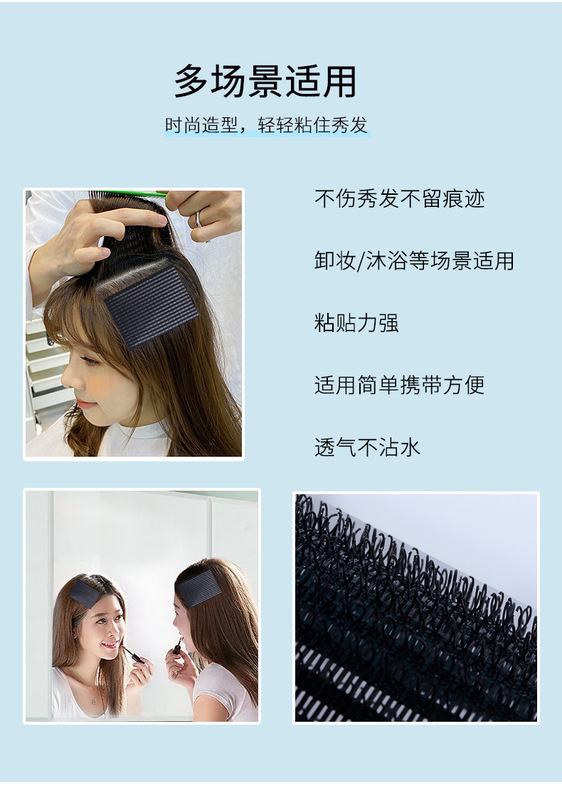 多场景适用

时尚造型，轻轻粘住秀发

不伤秀发不留痕迹

卸妆/沐浴等场景适用

粘贴力强

适用简单携带方便

透气不沾水