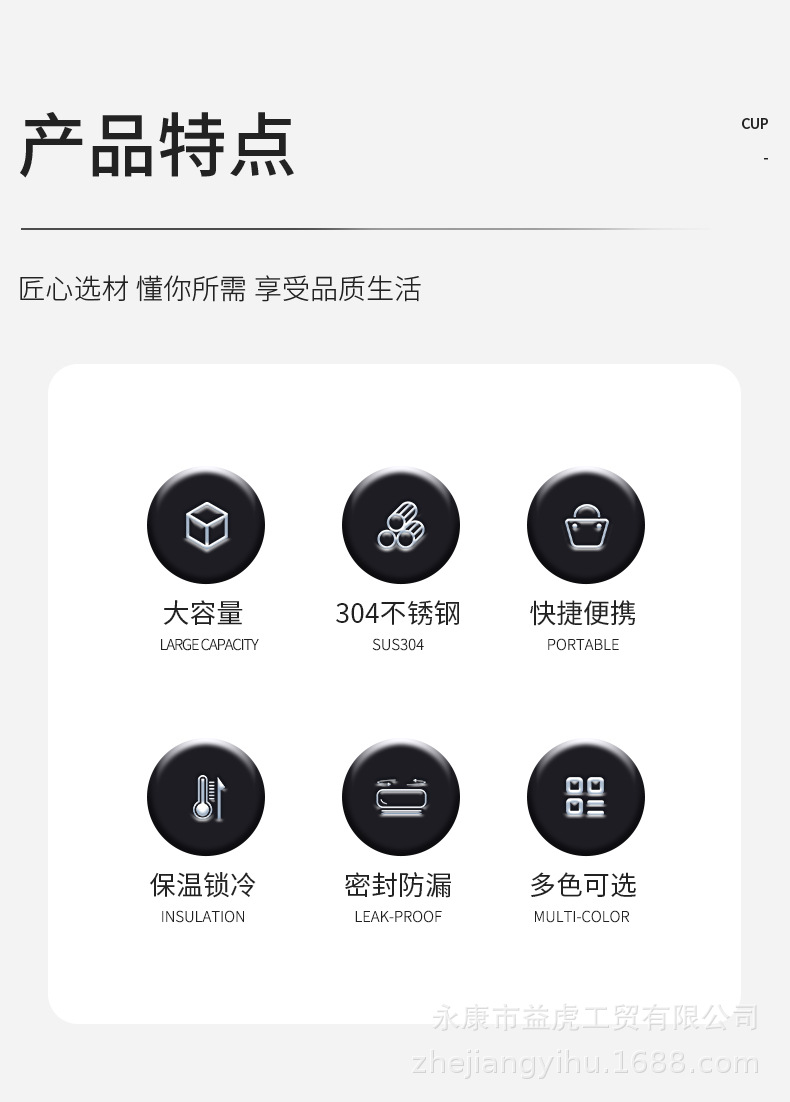 产品特点

CUP
-

匠心选材 懂你所需 享受品质生活

大容量
LARGE CAPACITY

304不锈钢
SUS304

快捷便携
PORTABLE

保温锁冷
INSULATION

密封防漏
LEAK-PROOF

多色可选
MULTI-COLOR

永康市益虎工贸有限公司
zhejiangyihu.1688.com