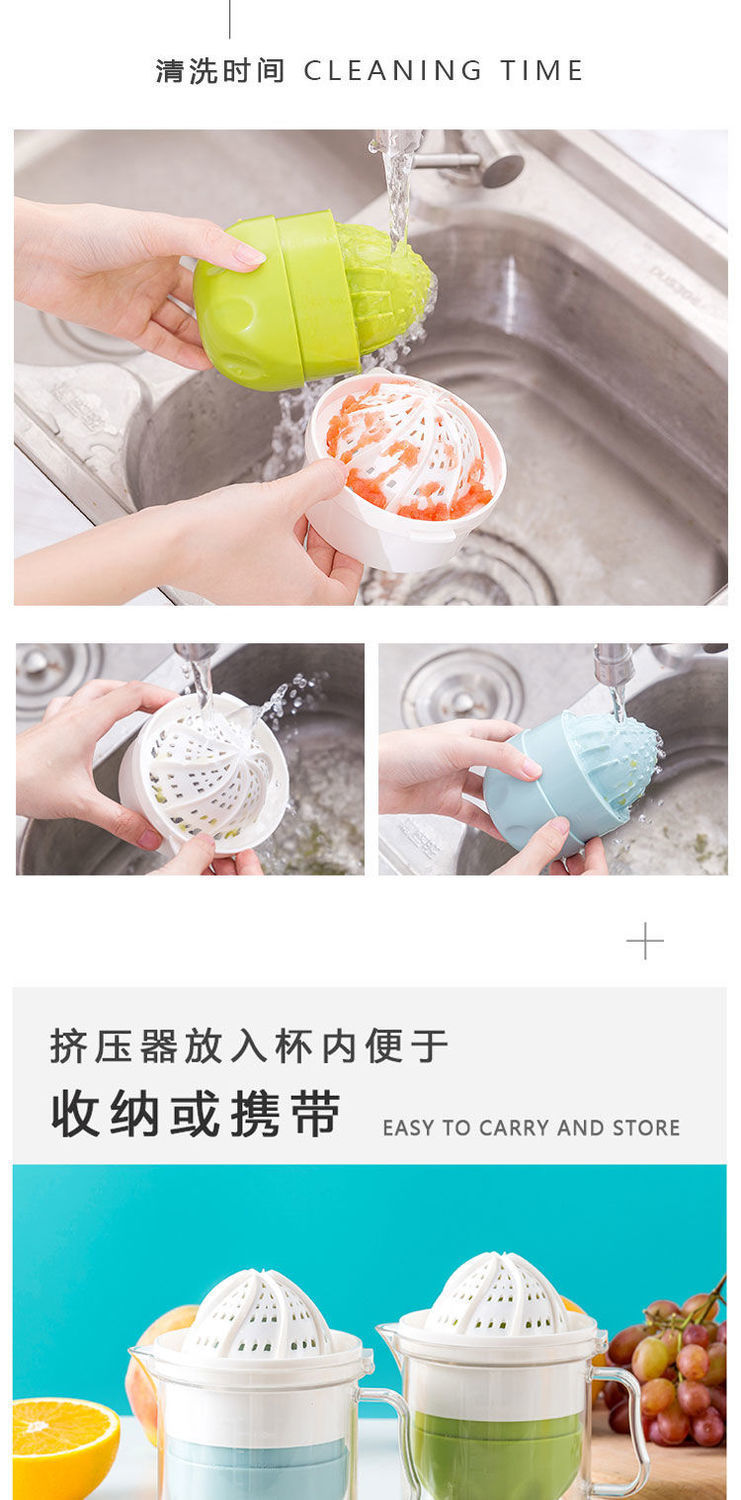 清洗时间 CLEANING TIME

挤压器放入杯内便于

收纳或携带 EASY TO CARRY AND STORE