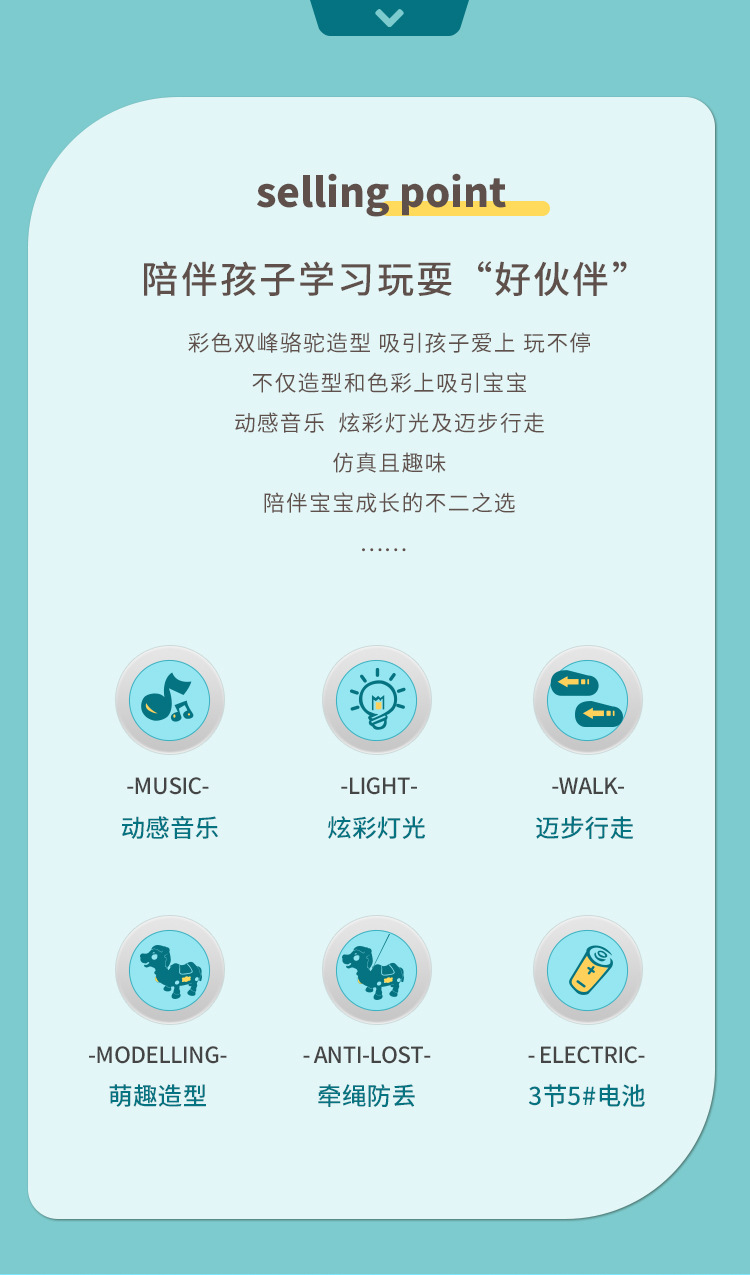 selling point

陪伴孩子学习玩耍“好伙伴”

彩色双峰骆驼造型 吸引孩子爱上 玩不停

不仅造型和色彩上吸引宝宝

动感音乐 炫彩灯光及迈步行走

仿真且趣味

陪伴宝宝成长的不二之选

……

-MUSIC-
动感音乐

-LIGHT-
炫彩灯光

-WALK-
迈步行走

-MODELLING-
萌趣造型

- ANTI-LOST-
牵绳防丢

- ELECTRIC-
3节5#电池