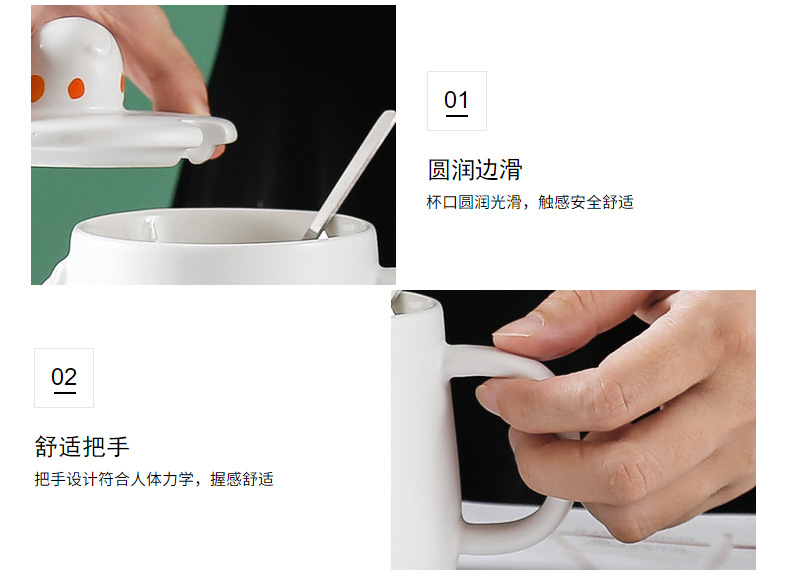 01

圆润边滑

杯口圆润光滑，触感安全舒适

02

舒适把手

把手设计符合人体力学，握感舒适