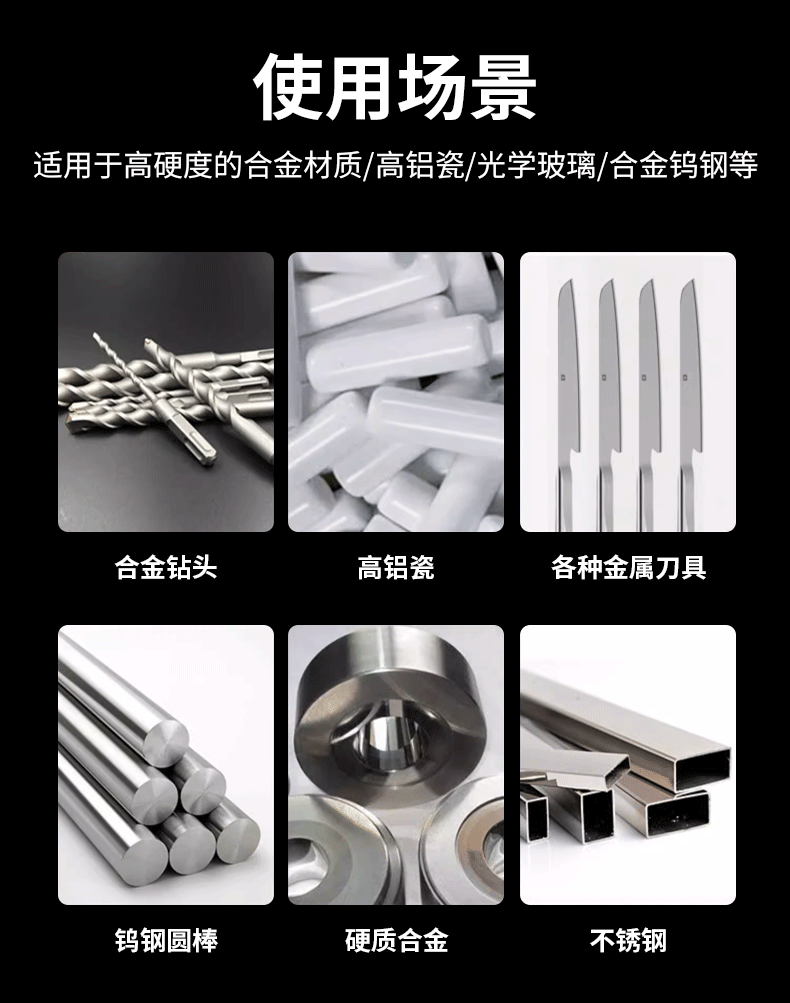 使用场景

适用于高硬度的合金材质/高铝瓷/光学玻璃/合金钨钢等

合金钻头

高铝瓷

各种金属刀具

钨钢圆棒

硬质合金

不锈钢