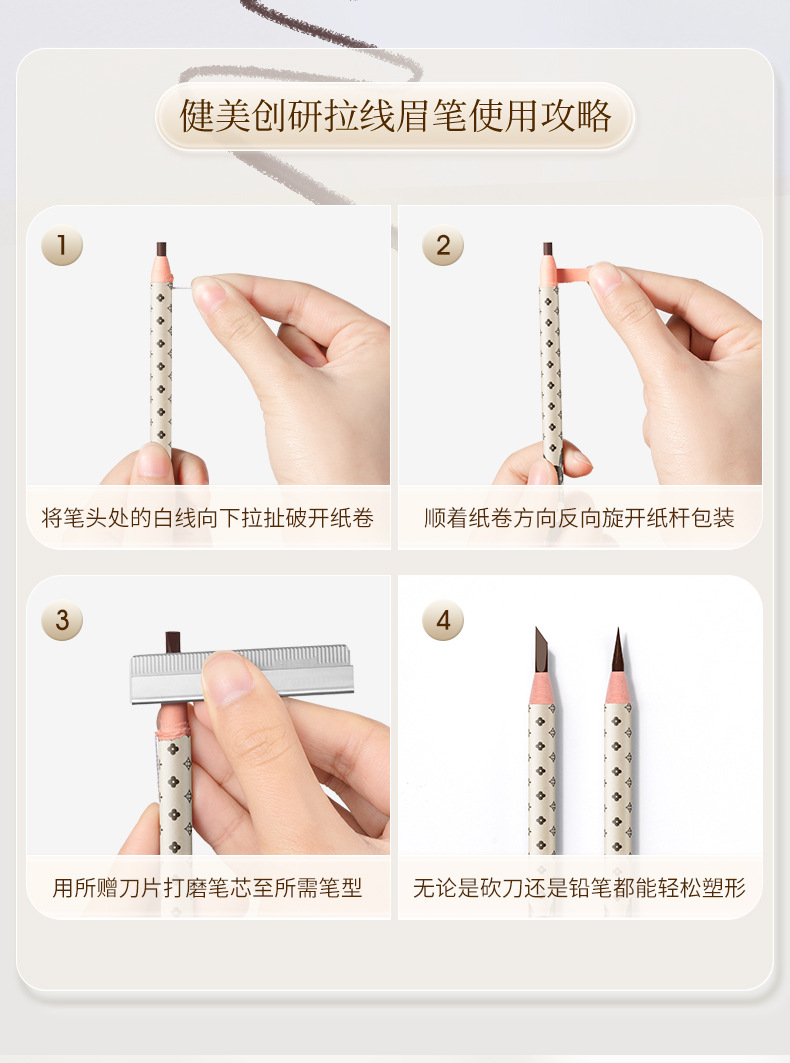 健美创研拉线眉笔使用攻略

1

将笔头处的白线向下拉扯破开纸卷

2

顺着纸卷方向反向旋开纸杆包装

3

用所赠刀片打磨笔芯至所需笔型

4

无论是砍刀还是铅笔都能轻松塑形