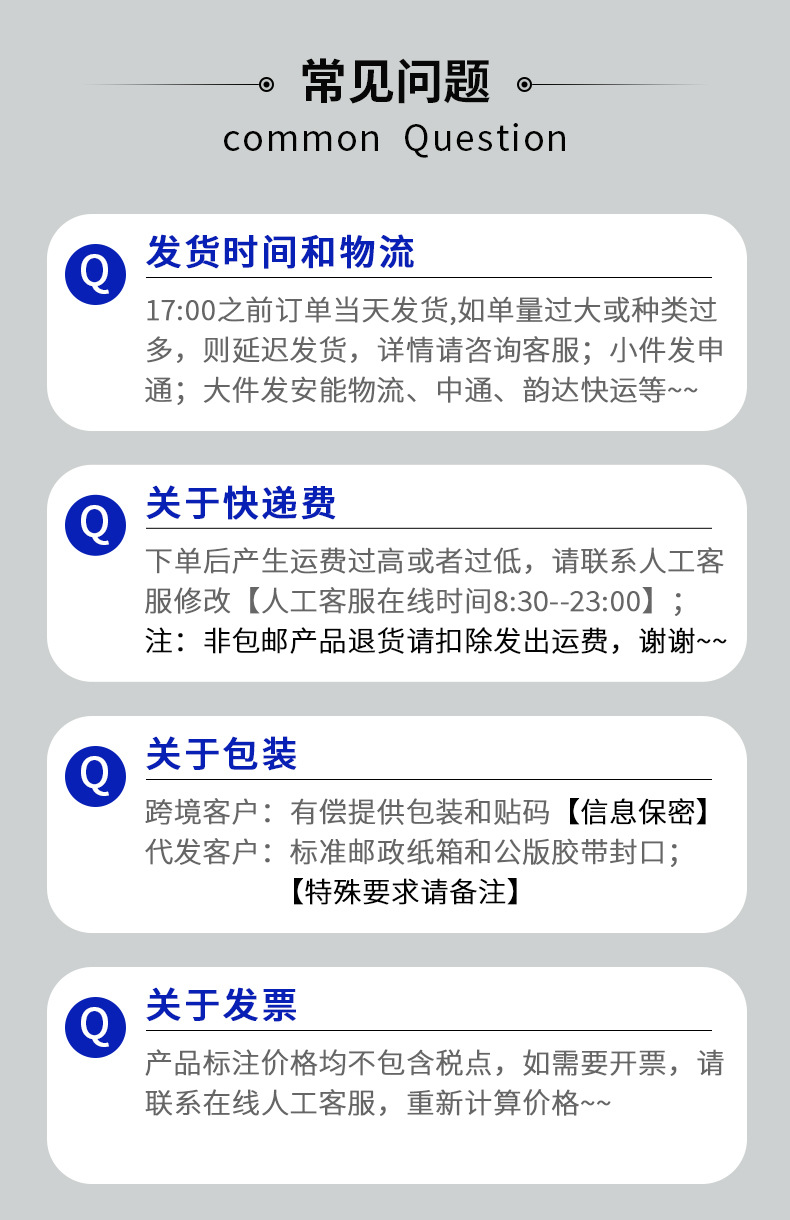 常见问题
common Question

Q
发货时间和物流

17:00之前订单当天发货,如单量过大或种类过多，则延迟发货，详情请咨询客服；小件发申通；大件发安能物流、中通、韵达快运等~~

Q
关于快递费

下单后产生运费过高或者过低，请联系人工客服修改【人工客服在线时间8:30--23:00】；
注：非包邮产品退货请扣除发出运费，谢谢~~

Q
关于包装

跨境客户：有偿提供包装和贴码【信息保密】
代发客户：标准邮政纸箱和公版胶带封口；
【特殊要求请备注】

Q
关于发票

产品标注价格均不包含税点，如需要开票，请联系在线人工客服，重新计算价格~~