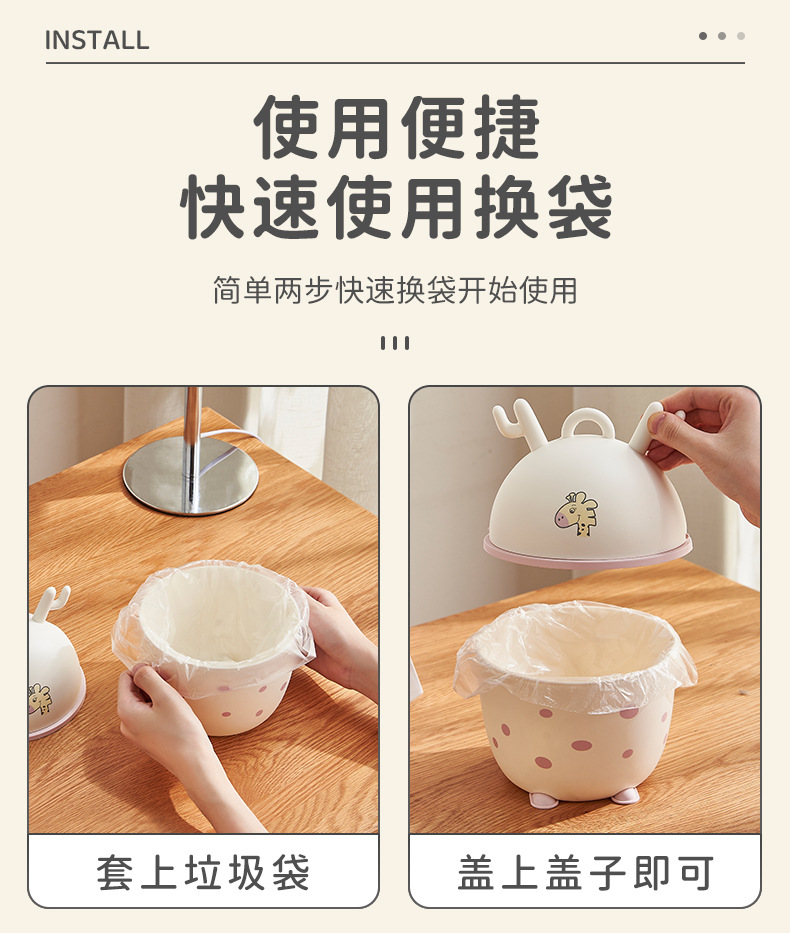 INSTALL

使用便捷
快速使用换袋

简单两步快速换袋开始使用

套上垃圾袋

盖上盖子即可