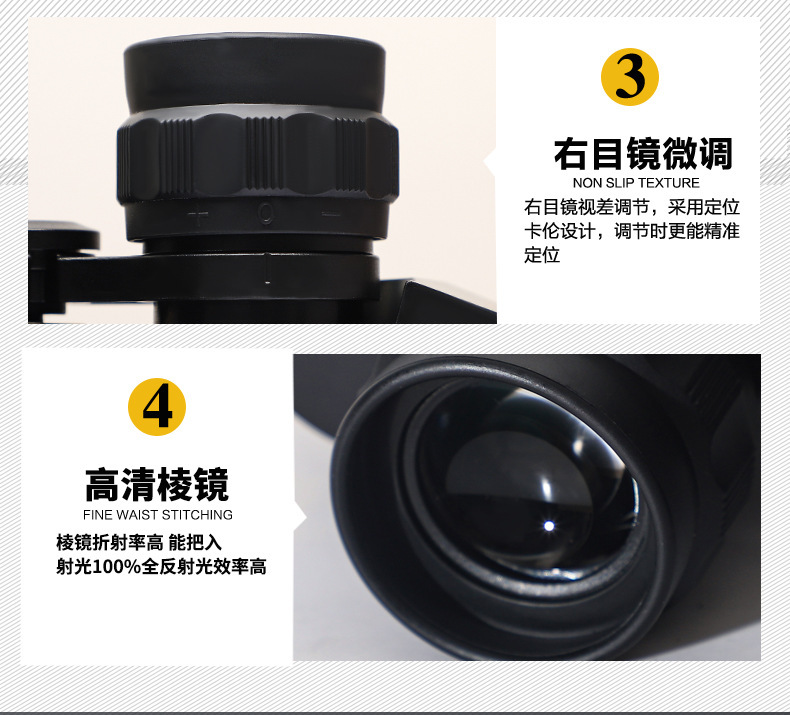 3

右目镜微调

NON SLIP TEXTURE

右目镜视差调节，采用定位卡伦设计，调节时更能精准定位

4

高清棱镜

FINE WAIST STITCHING

棱镜折射率高 能把入射光100%全反射光效率高