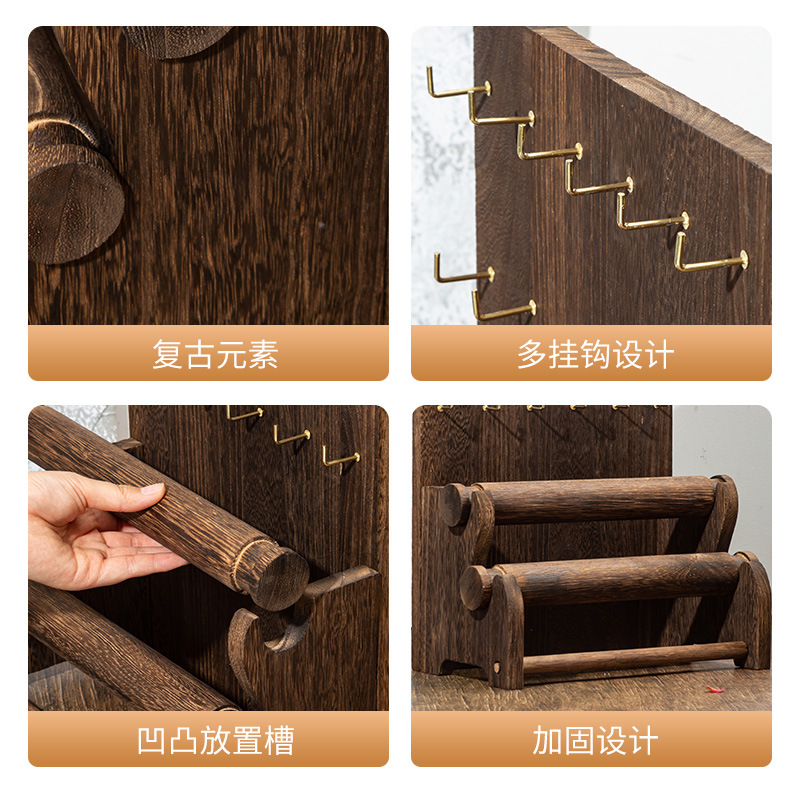 复古元素

多挂钩设计

凹凸放置槽

加固设计